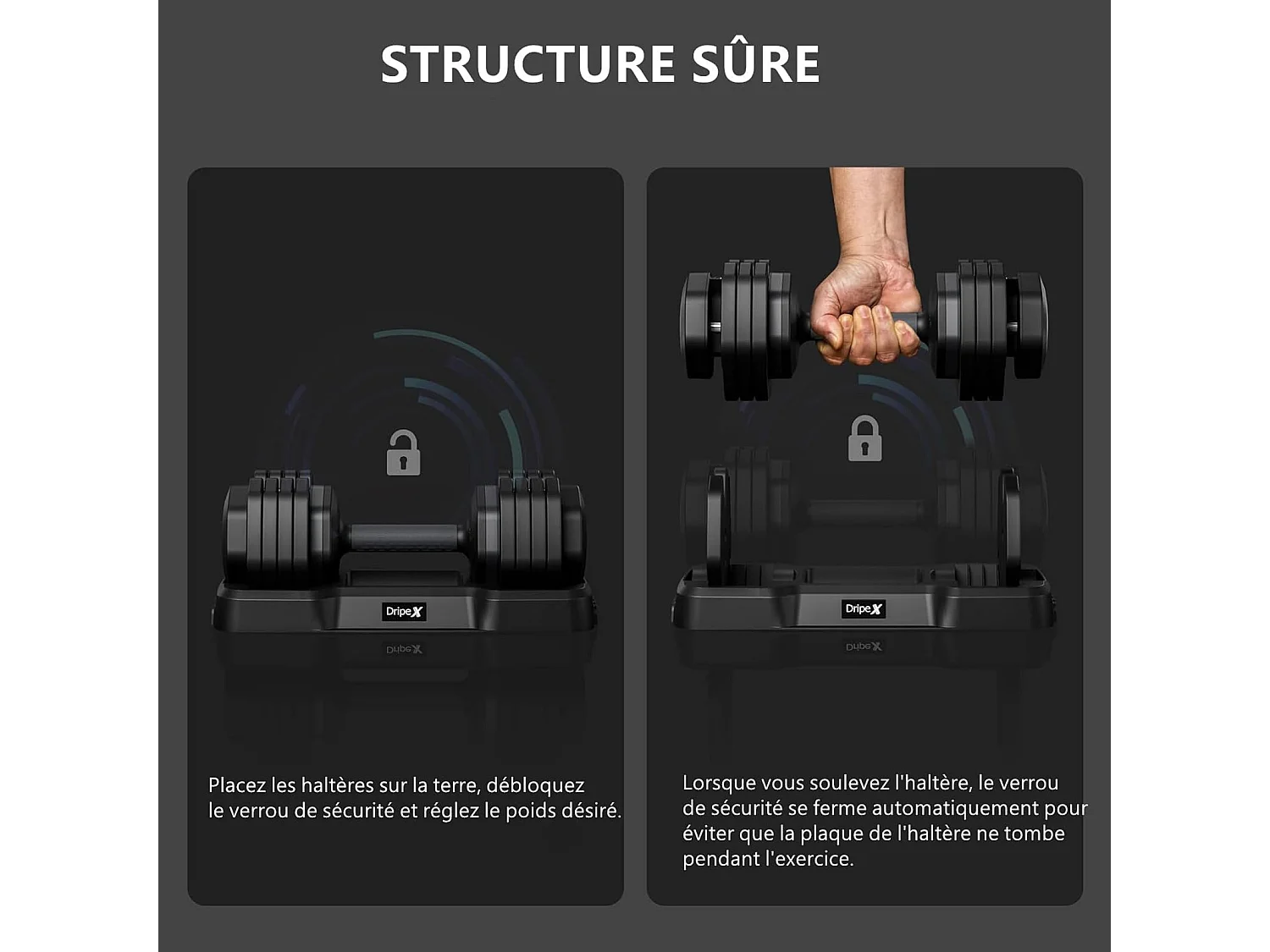 STRUCTURE SÛRE

DripeX

Placez les haltères sur la terre, débloquez le verrou de sécurité et réglez le poids désiré.

DripeX

Lorsque vous soulevez l'haltère, le verrou de sécurité se ferme automatiquement pour éviter que la plaque de l'haltère ne tombe pendant l'exercice.