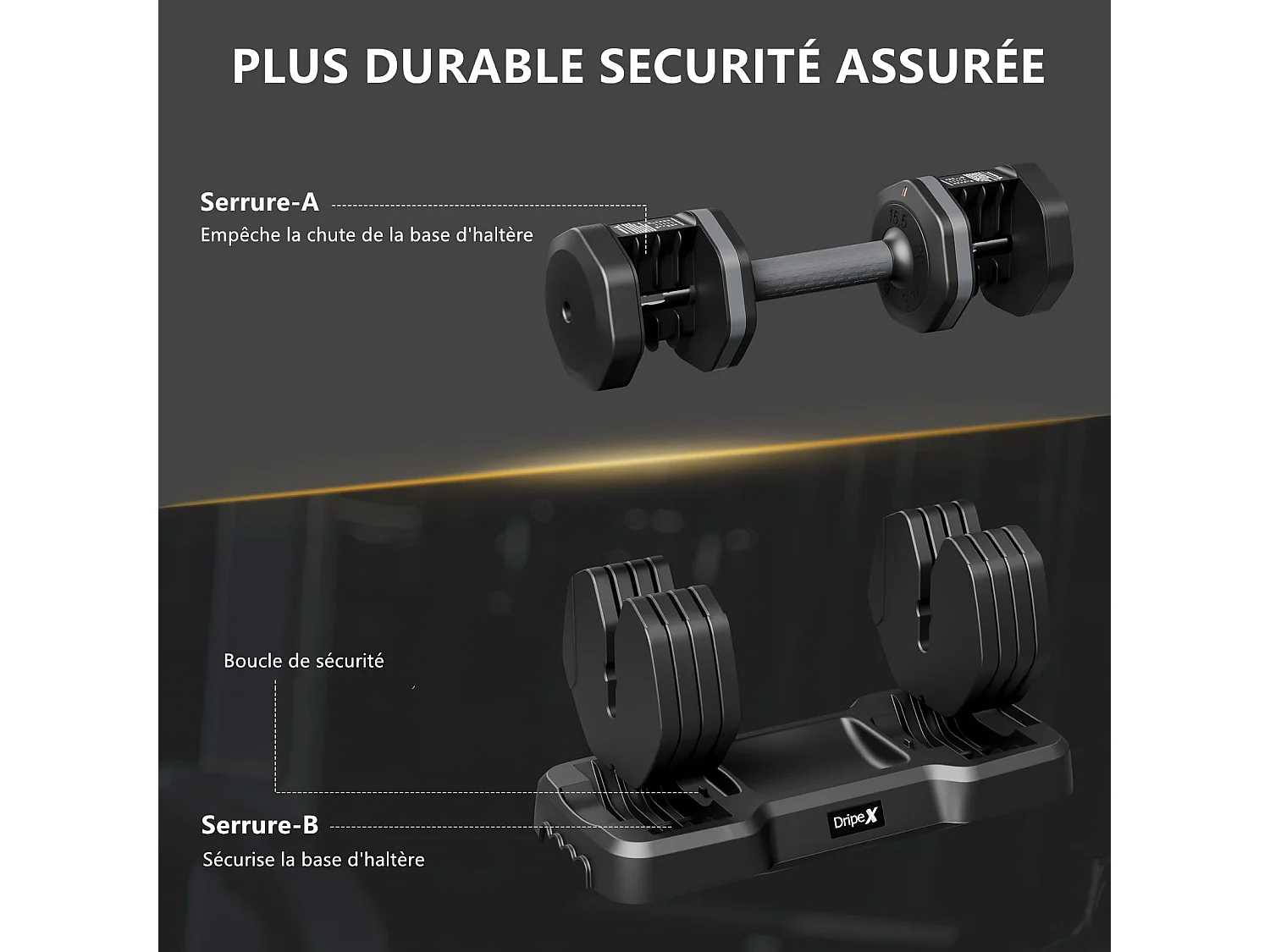 PLUS DURABLE SECURITÉ ASSURÉE

Serrure-A
Empêche la chute de la base d'haltère

15.5

Boucle de sécurité

Serrure-B
Sécurise la base d'haltère

DripeX