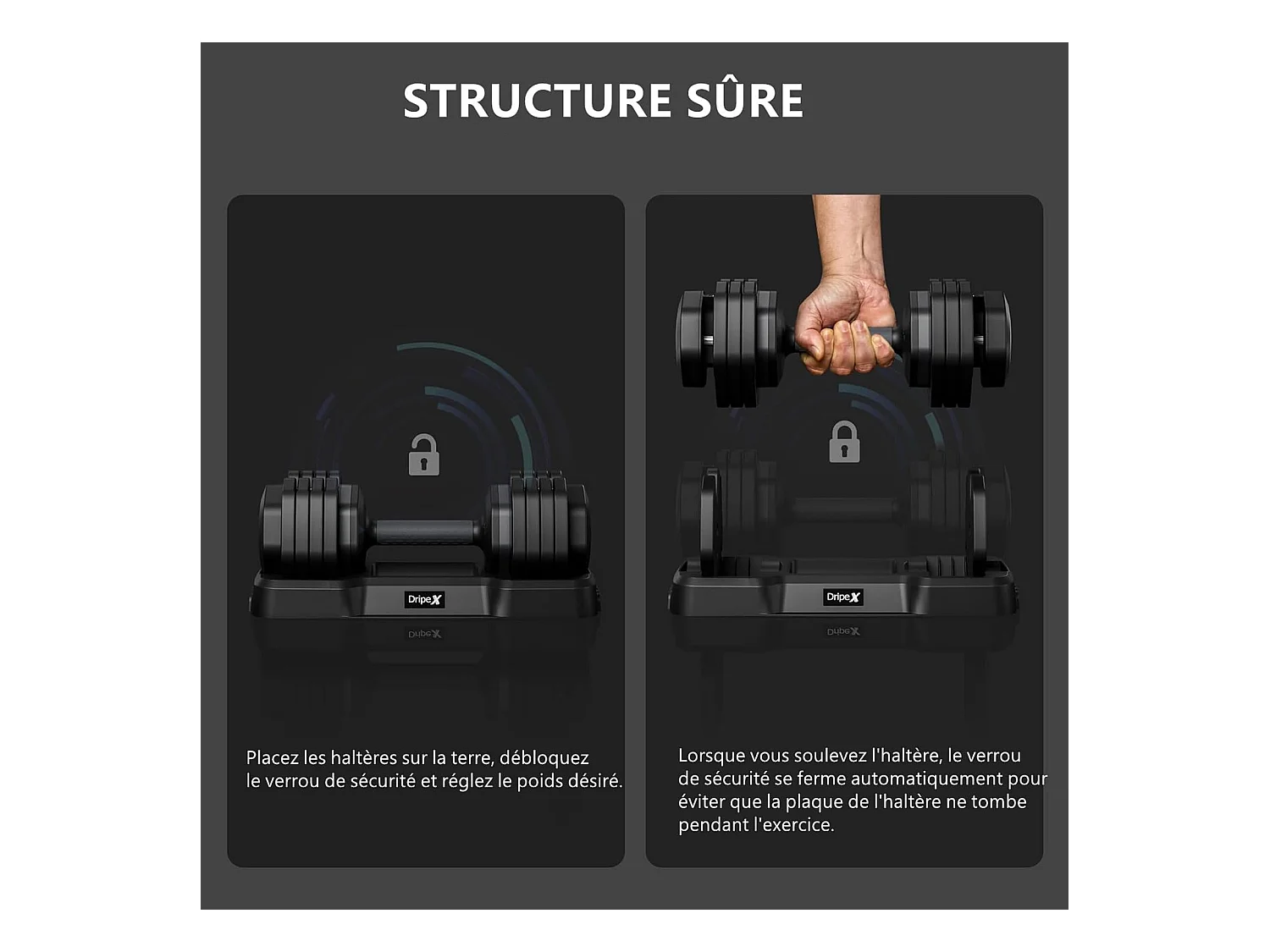 STRUCTURE SÛRE

DripeX

Placez les haltères sur la terre, débloquez le verrou de sécurité et réglez le poids désiré.

DripeX

Lorsque vous soulevez l'haltère, le verrou de sécurité se ferme automatiquement pour éviter que la plaque de l'haltère ne tombe pendant l'exercice.