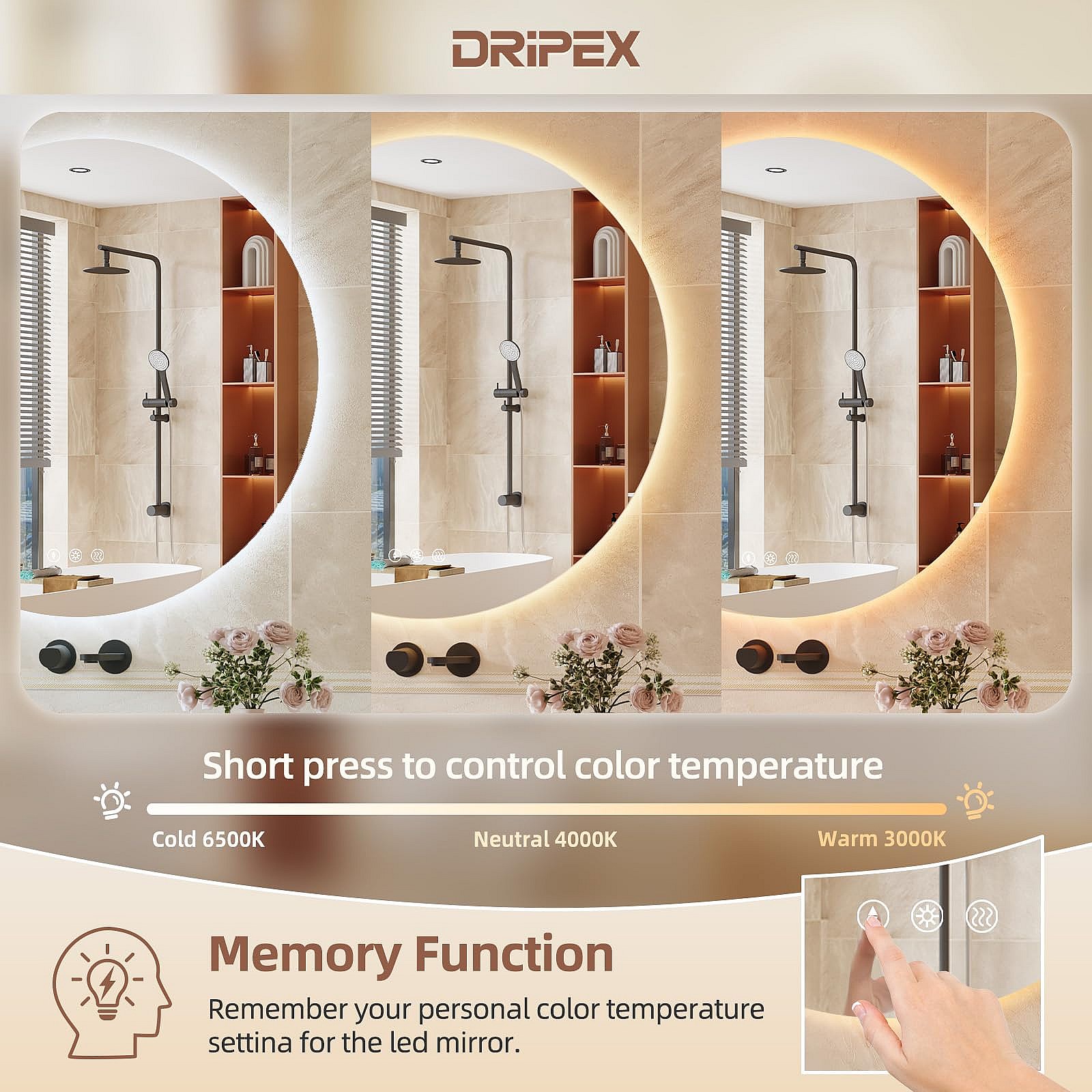 DRIPEX

Short press to control color temperature

Cold 6500K

Neutral 4000K

Warm 3000K

Memory Function

Remember your personal color temperature settina for the led mirror.