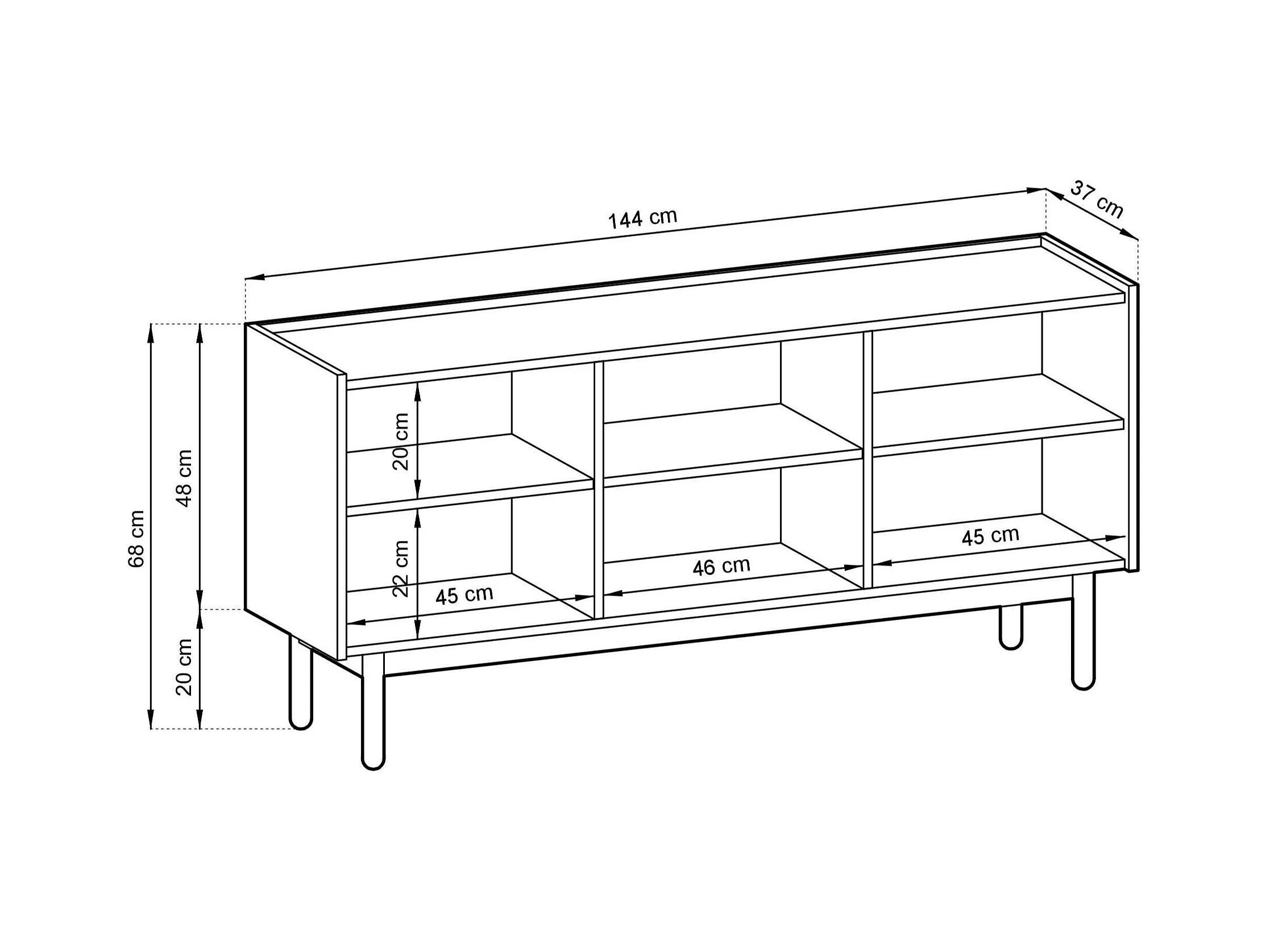 144 cm
37 cm
68 cm
48 cm
20 cm
20 cm
22 cm
45 cm
46 cm
45 cm