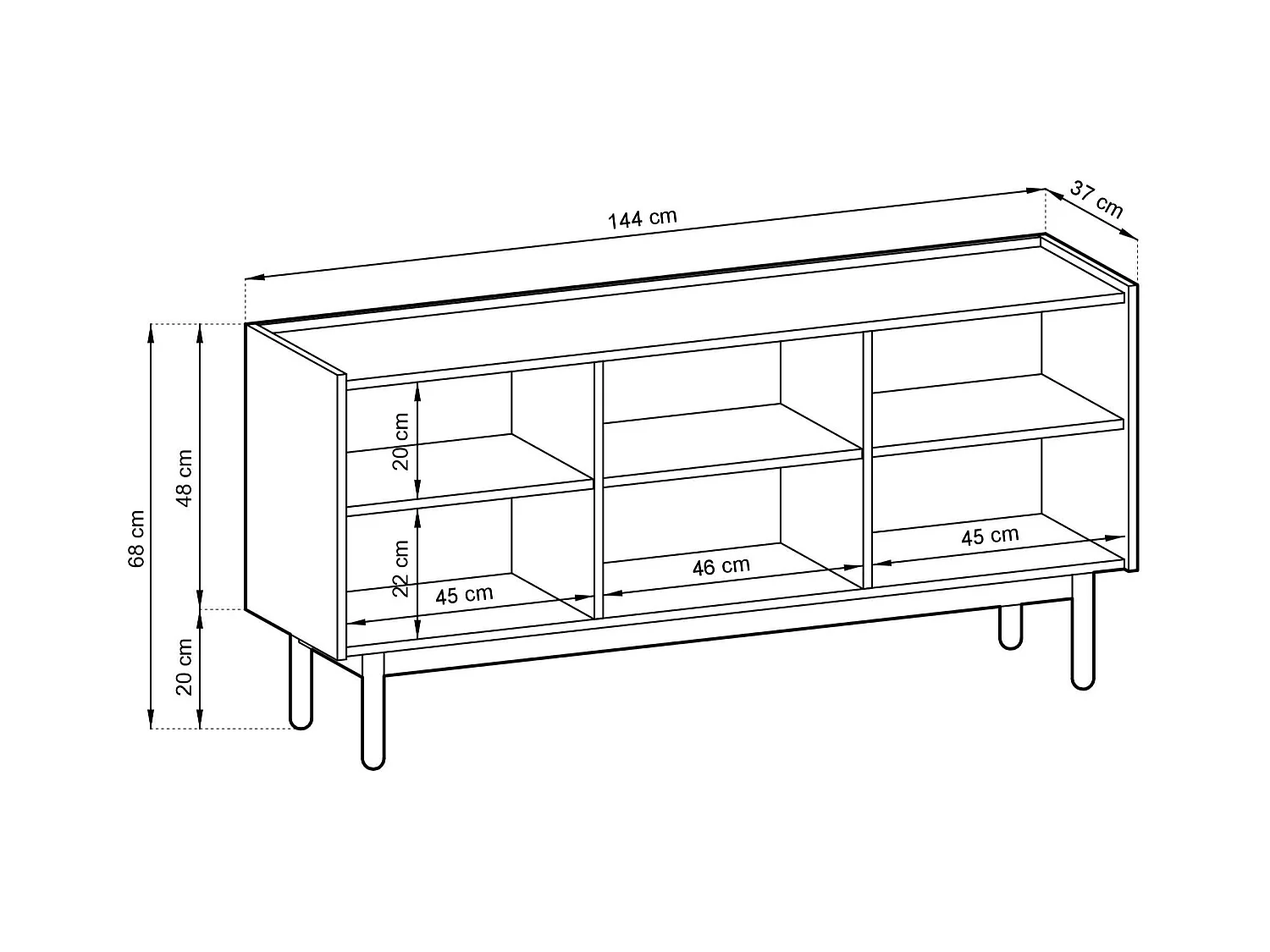 144 cm
37 cm
68 cm
48 cm
20 cm
20 cm
22 cm
45 cm
46 cm
45 cm