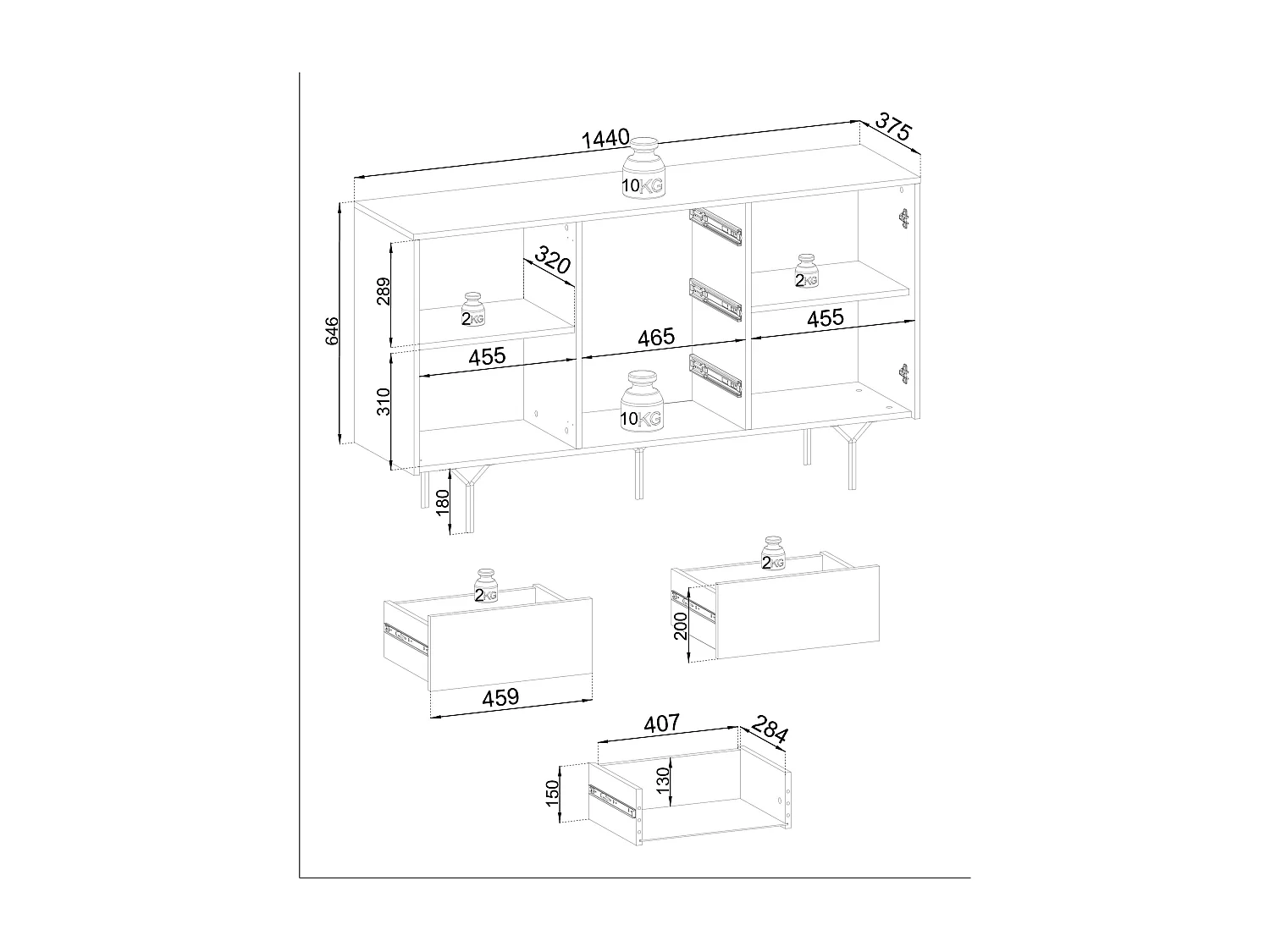 1440
375
10KG
646
289
320
2KG
2KG
455
465
455
310
10KG
180
2KG
2KG
200
459
407
284
150
130