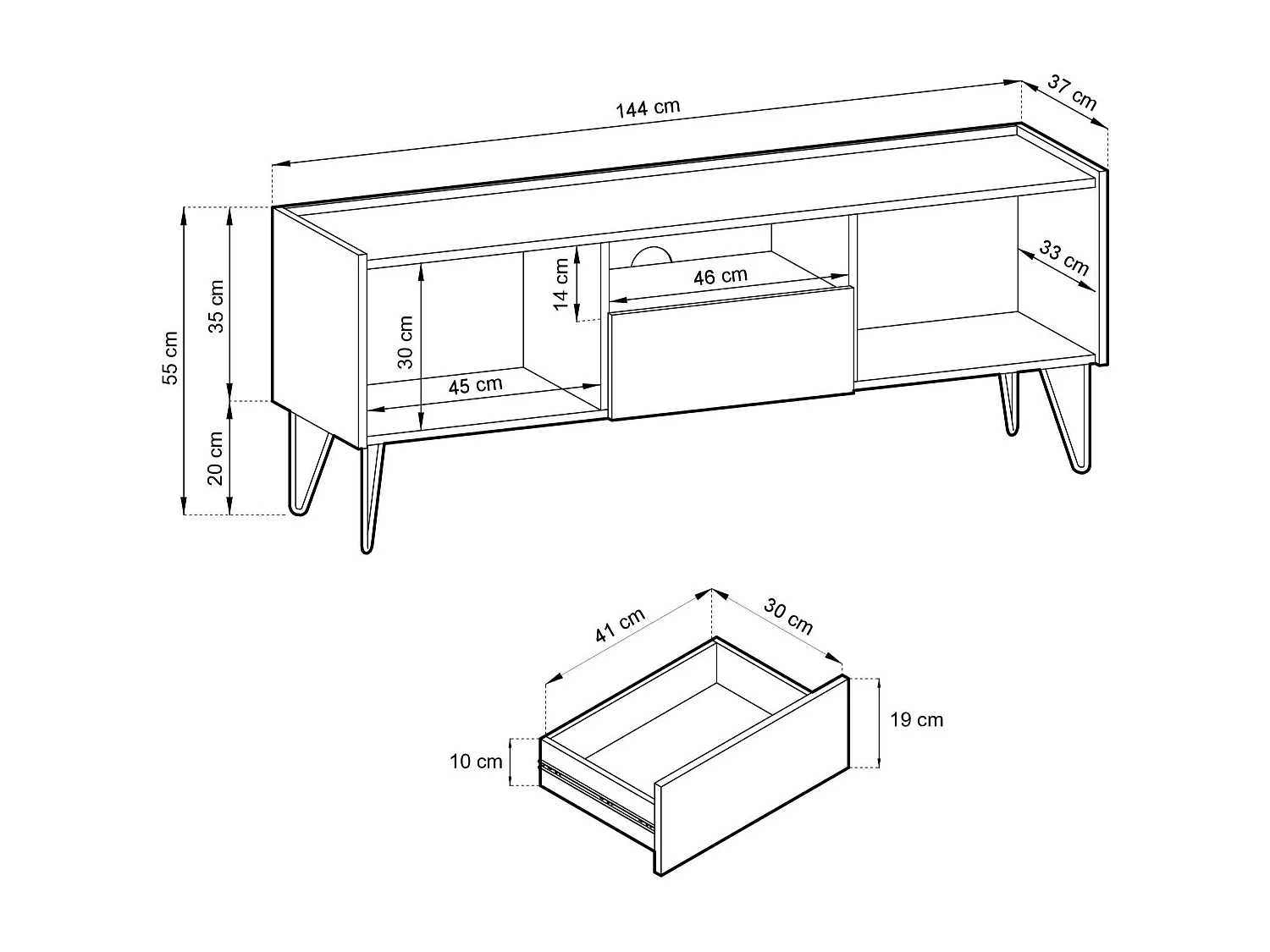 144 cm
37 cm
55 cm
35 cm
20 cm
30 cm
45 cm
14 cm
46 cm
33 cm
41 cm
30 cm
10 cm
19 cm