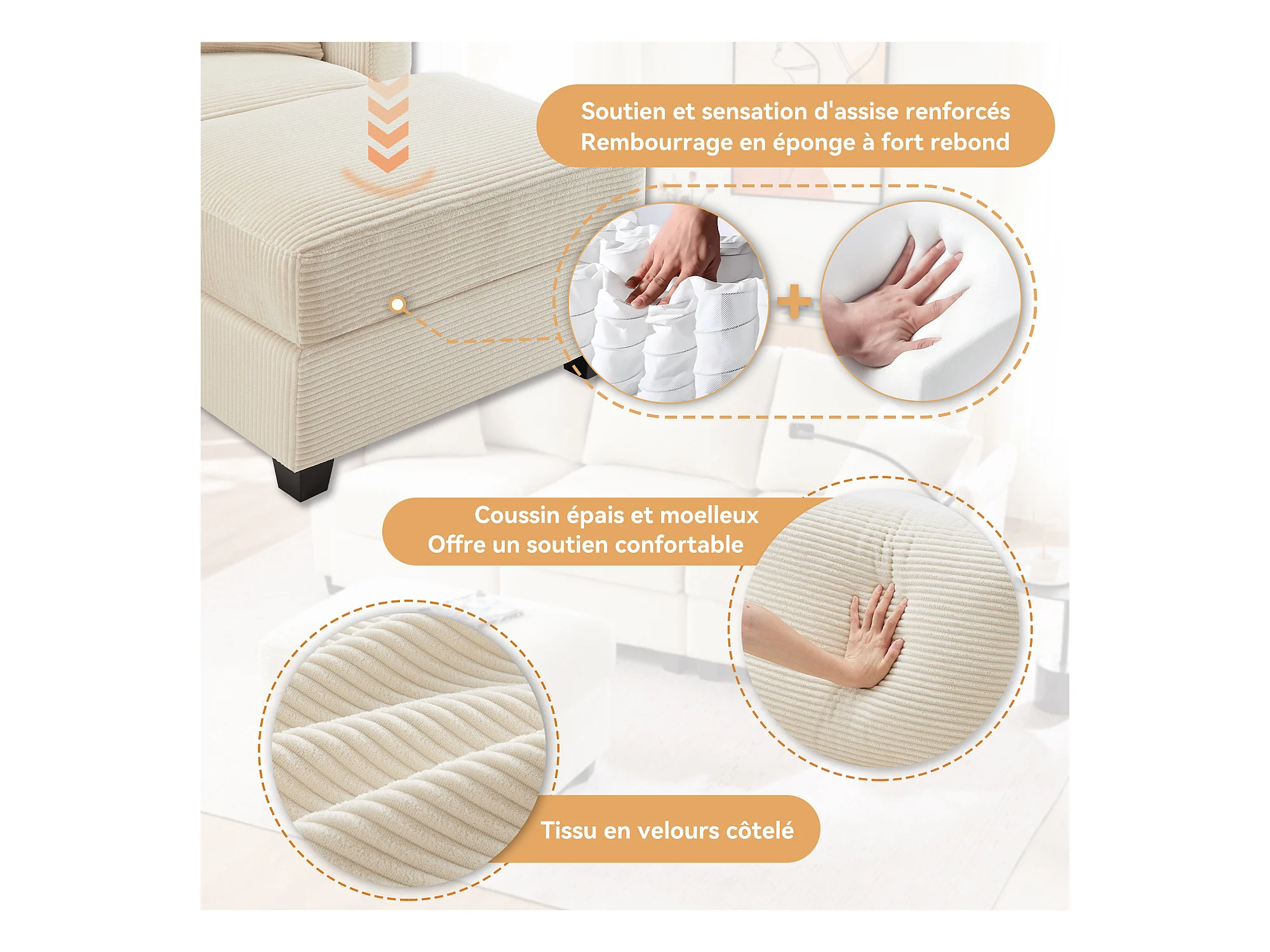 Soutien et sensation d'assise renforcés
Rembourrage en éponge à fort rebond

Coussin épais et moelleux
Offre un soutien confortable

Tissu en velours côtelé