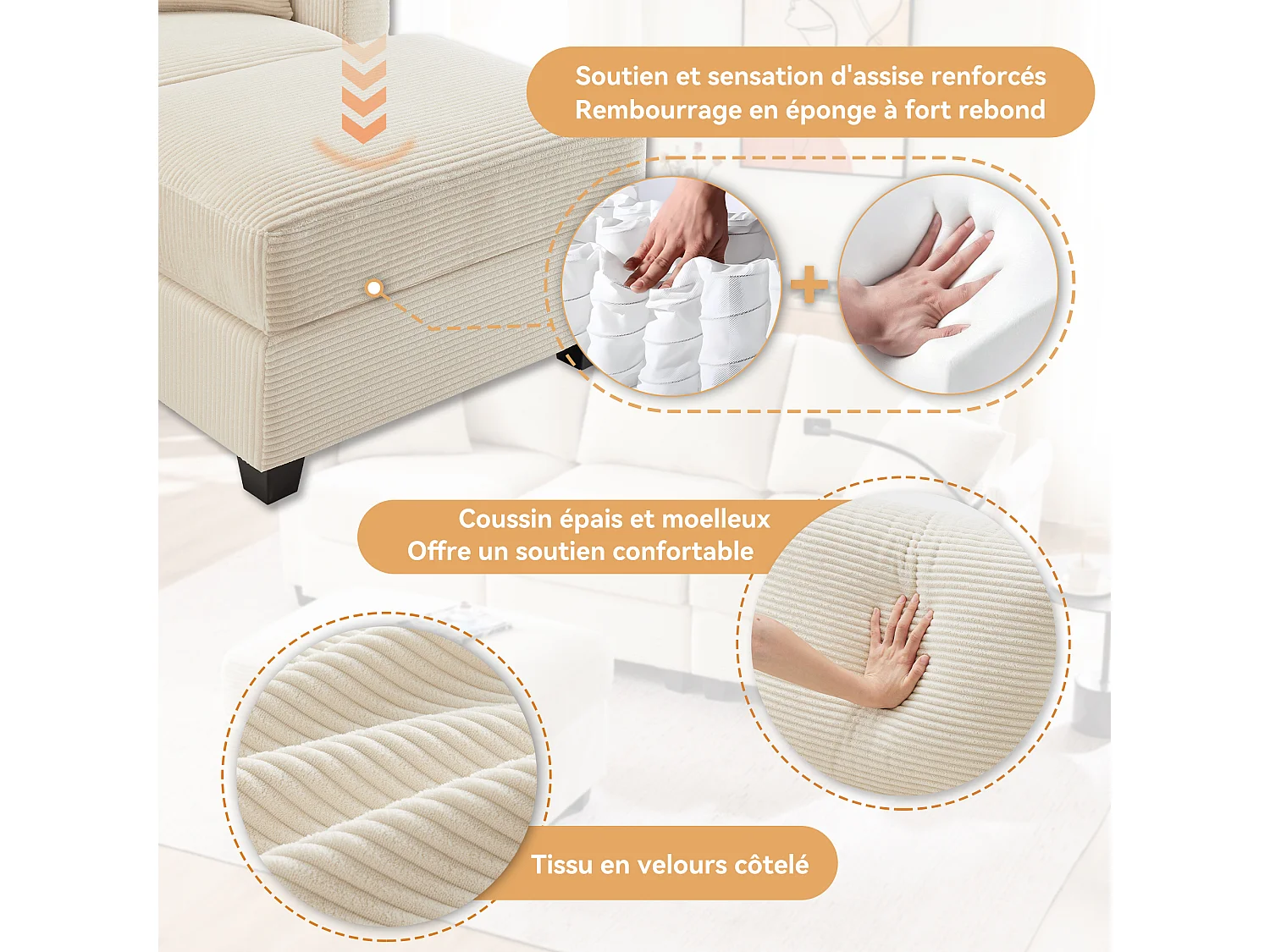 Soutien et sensation d'assise renforcés
Rembourrage en éponge à fort rebond

Coussin épais et moelleux
Offre un soutien confortable

Tissu en velours côtelé