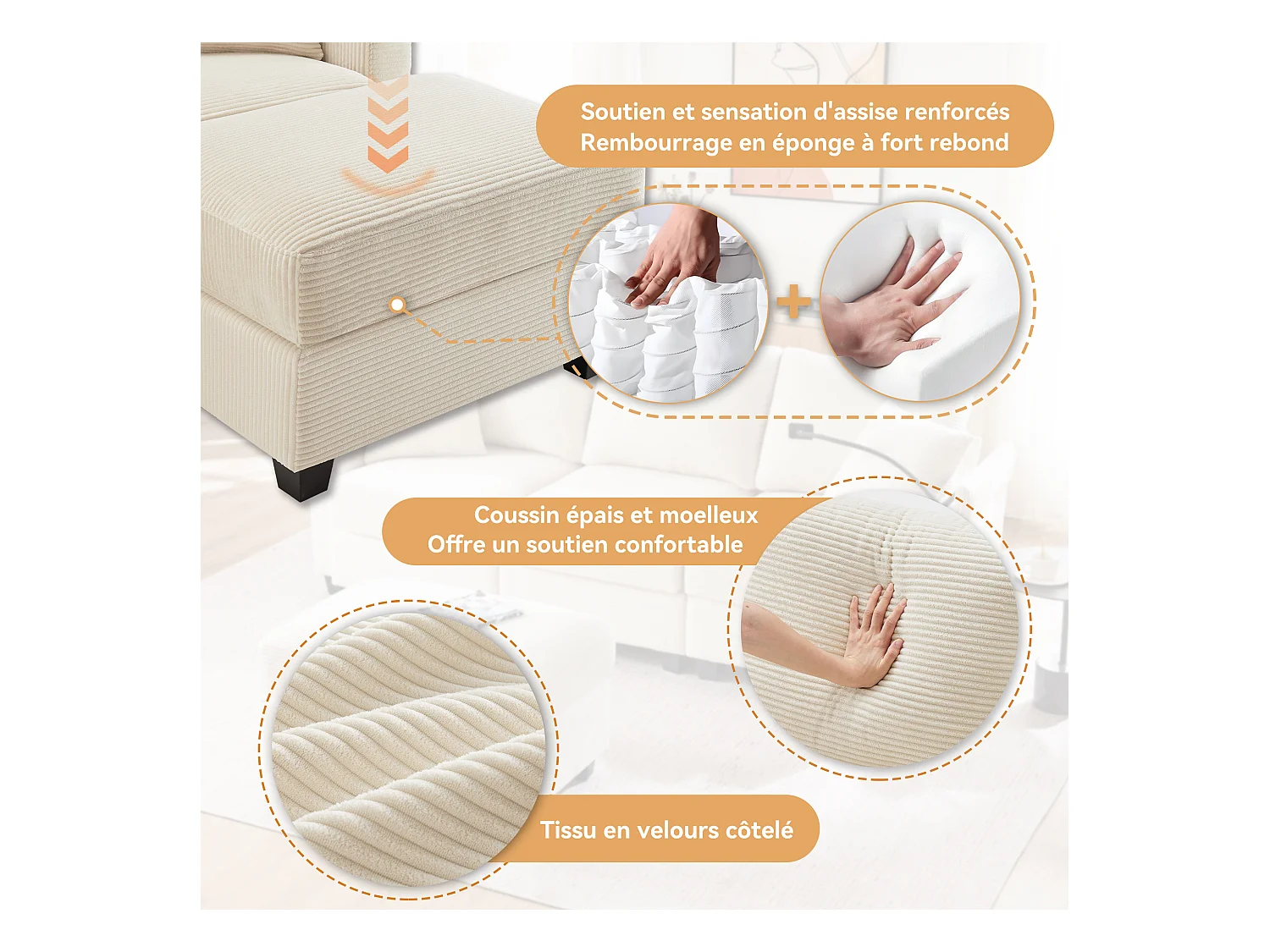 Soutien et sensation d'assise renforcés
Rembourrage en éponge à fort rebond

Coussin épais et moelleux
Offre un soutien confortable

Tissu en velours côtelé