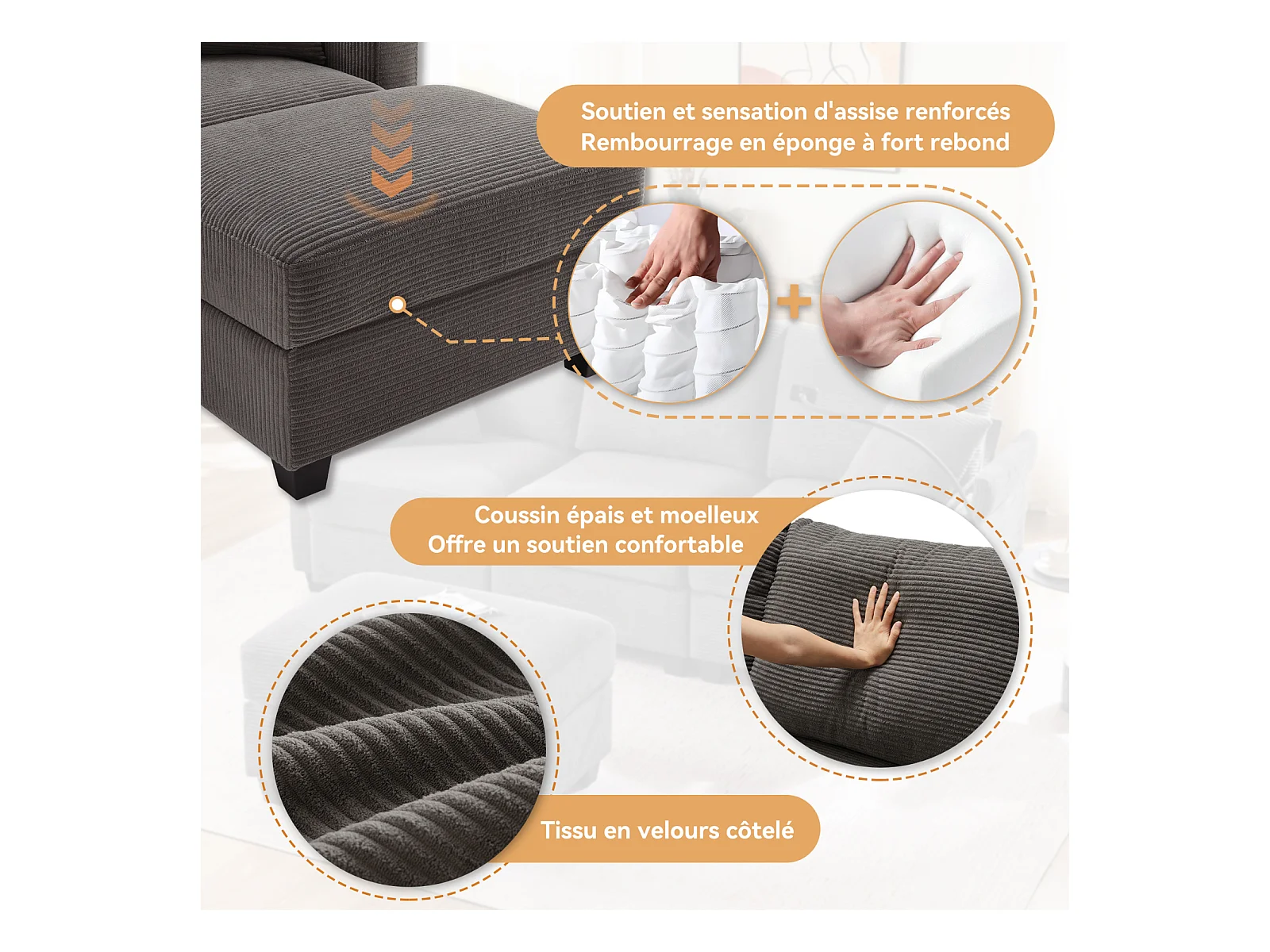 Soutien et sensation d'assise renforcés
Rembourrage en éponge à fort rebond

Coussin épais et moelleux
Offre un soutien confortable

Tissu en velours côtelé