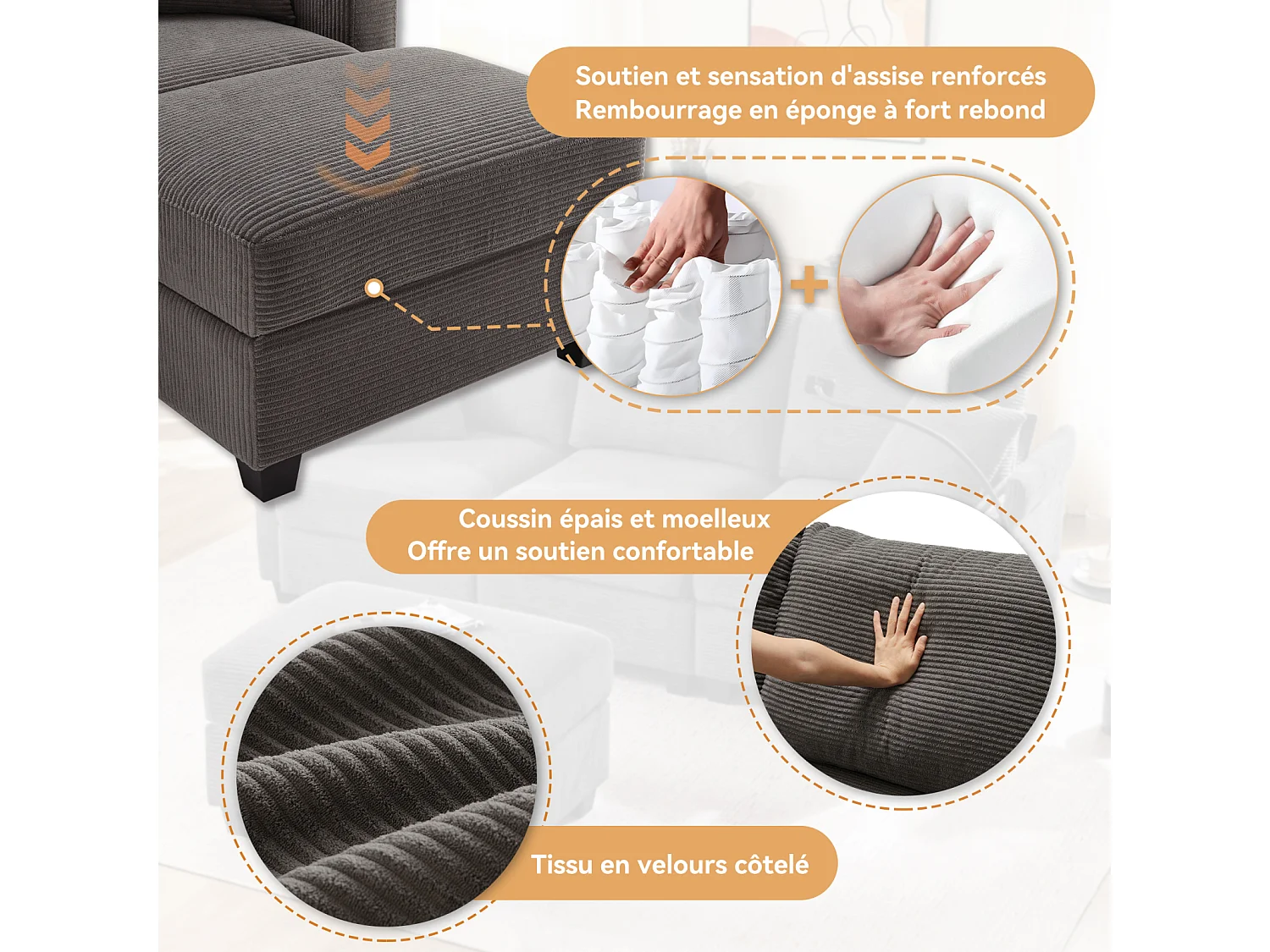 Soutien et sensation d'assise renforcés
Rembourrage en éponge à fort rebond

Coussin épais et moelleux
Offre un soutien confortable

Tissu en velours côtelé