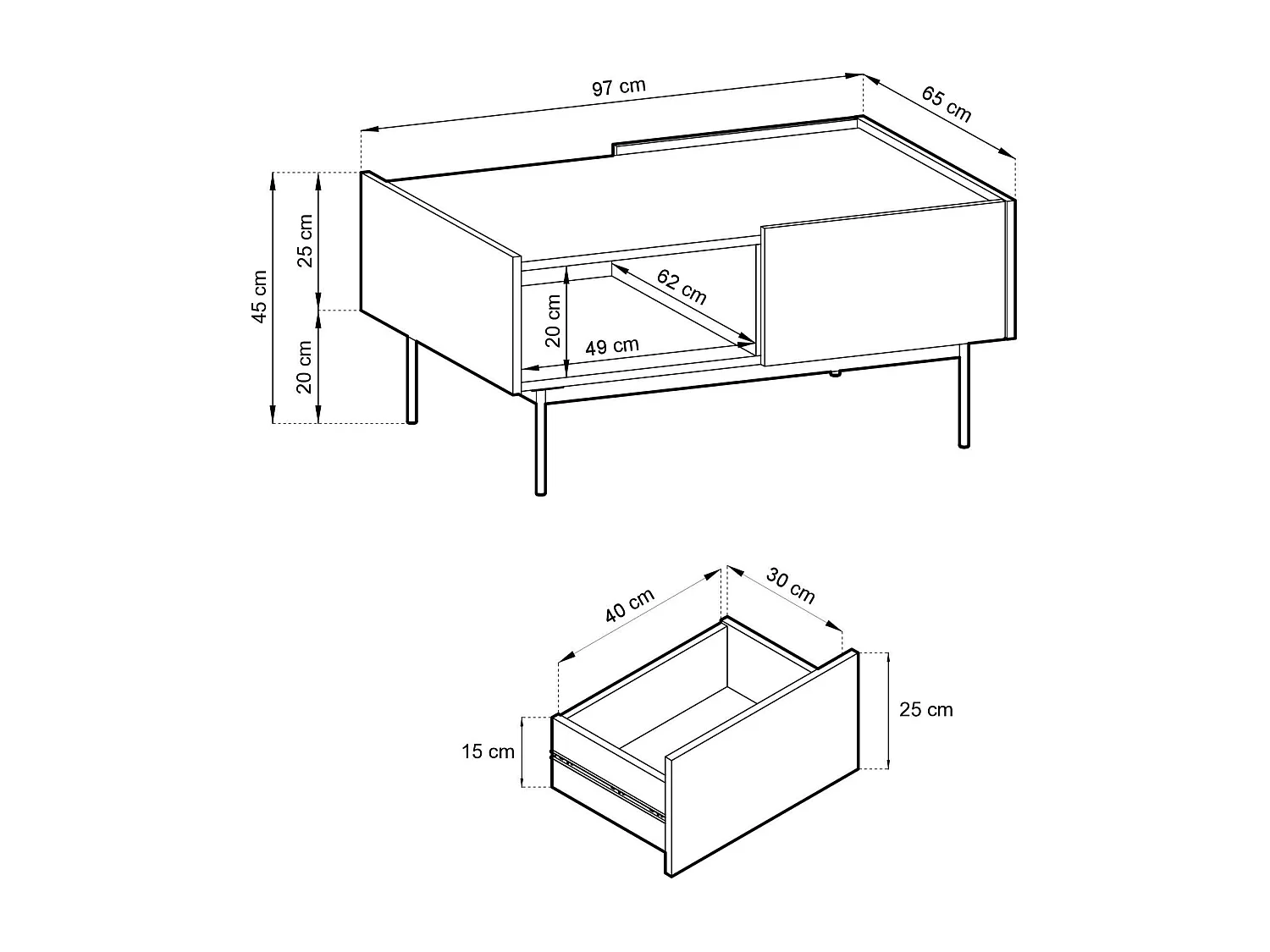 97 cm
65 cm
45 cm
25 cm
20 cm
62 cm
20 cm
49 cm

40 cm
30 cm
15 cm
25 cm