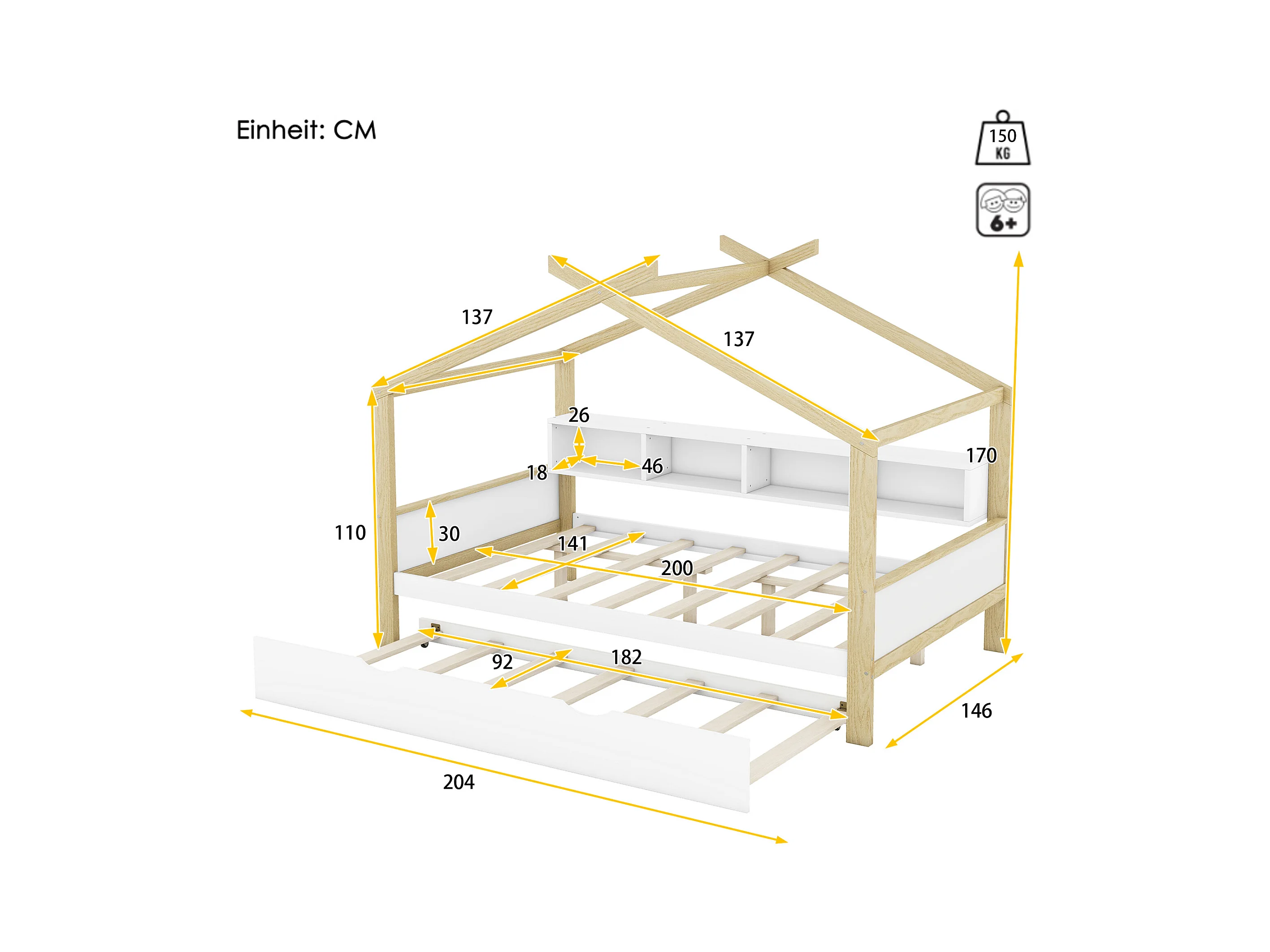 Einheit: CM

150 KG

6+

137

137

26

18

46

170

110

30

141

200

92

182

146

204