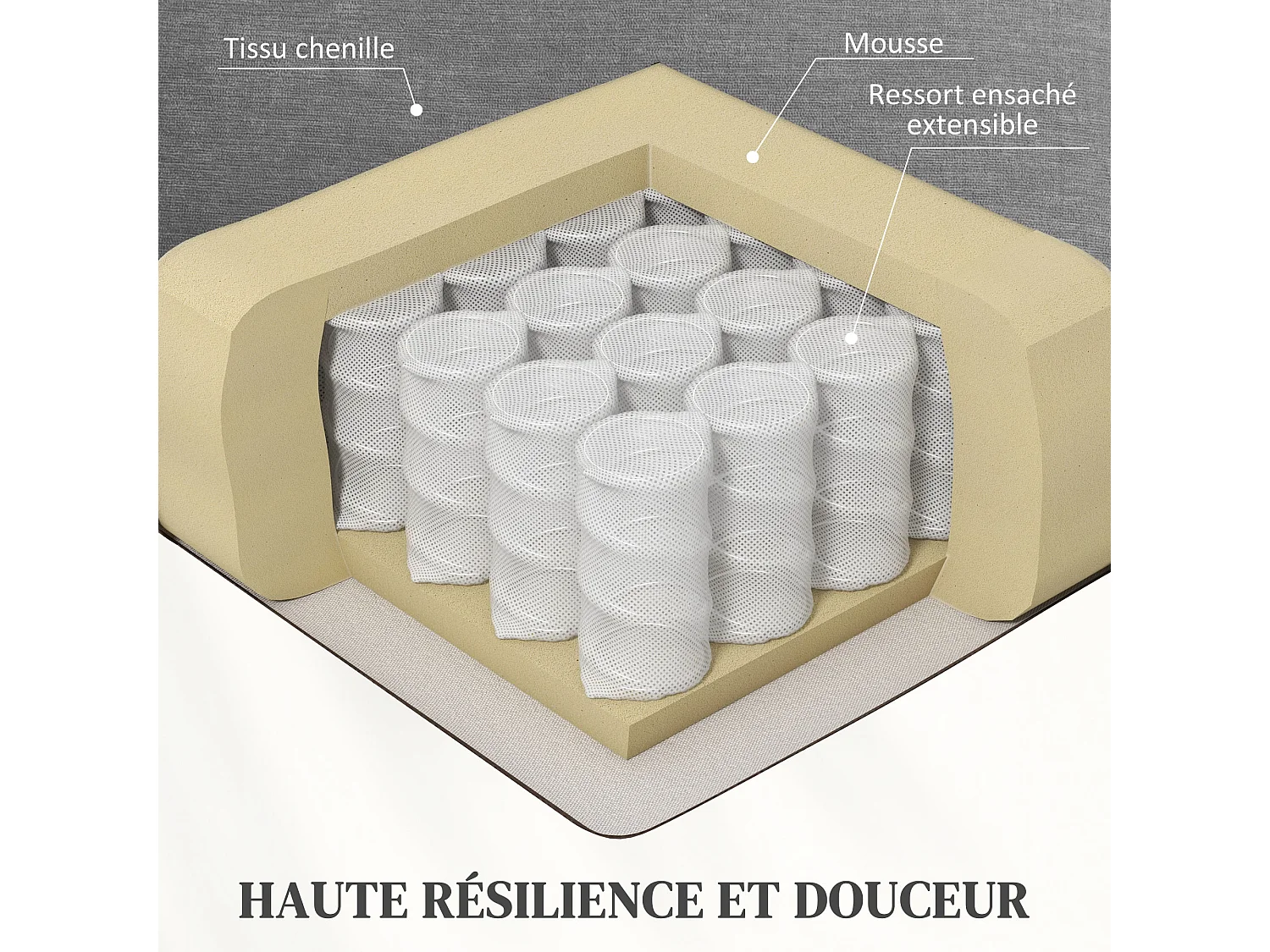 Tissu chenille

Mousse

Ressort ensaché extensible

HAUTE RÉSILIENCE ET DOUCEUR