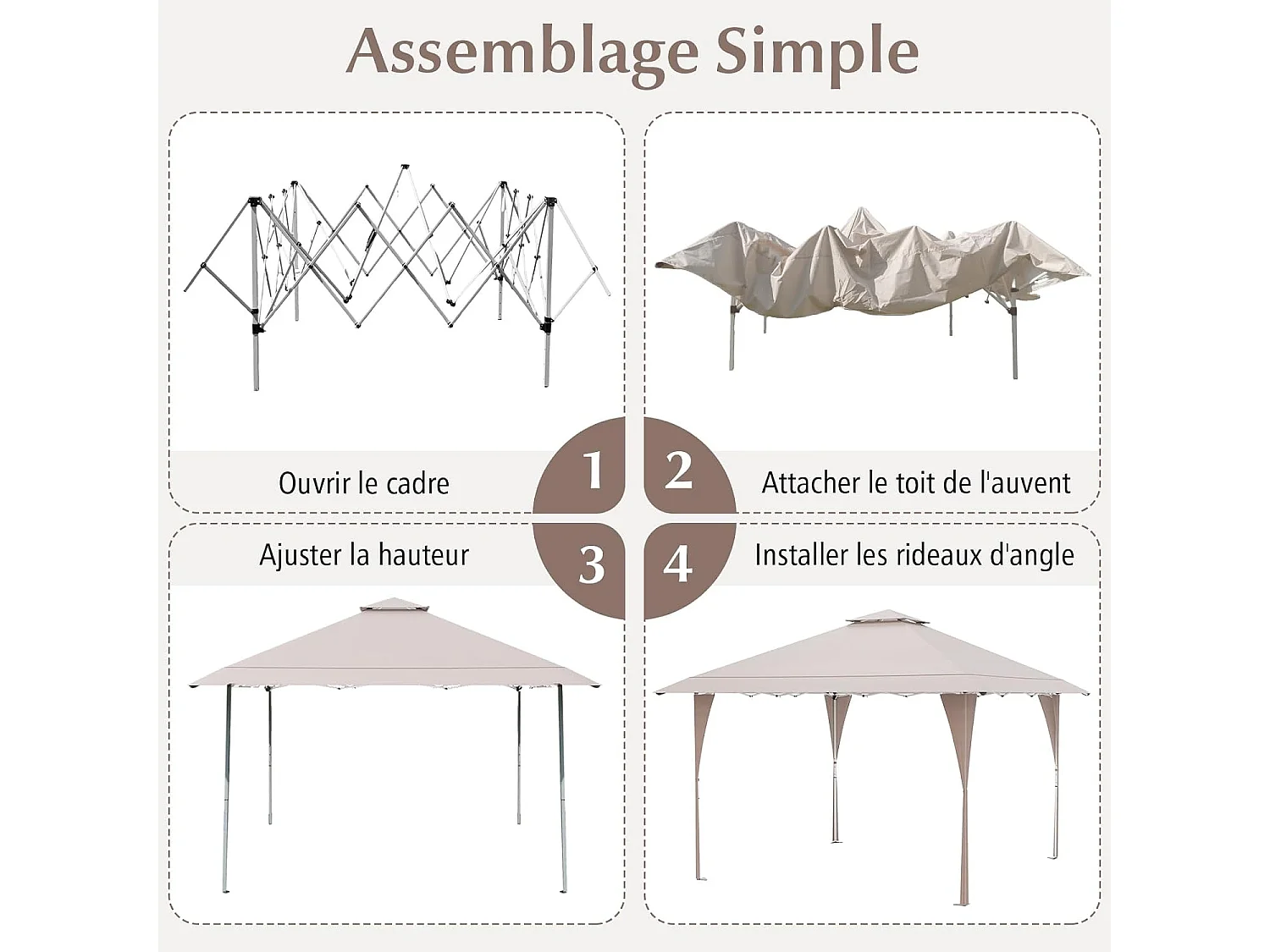 Assemblage Simple

1
Ouvrir le cadre

2
Attacher le toit de l'auvent

3
Ajuster la hauteur

4
Installer les rideaux d'angle