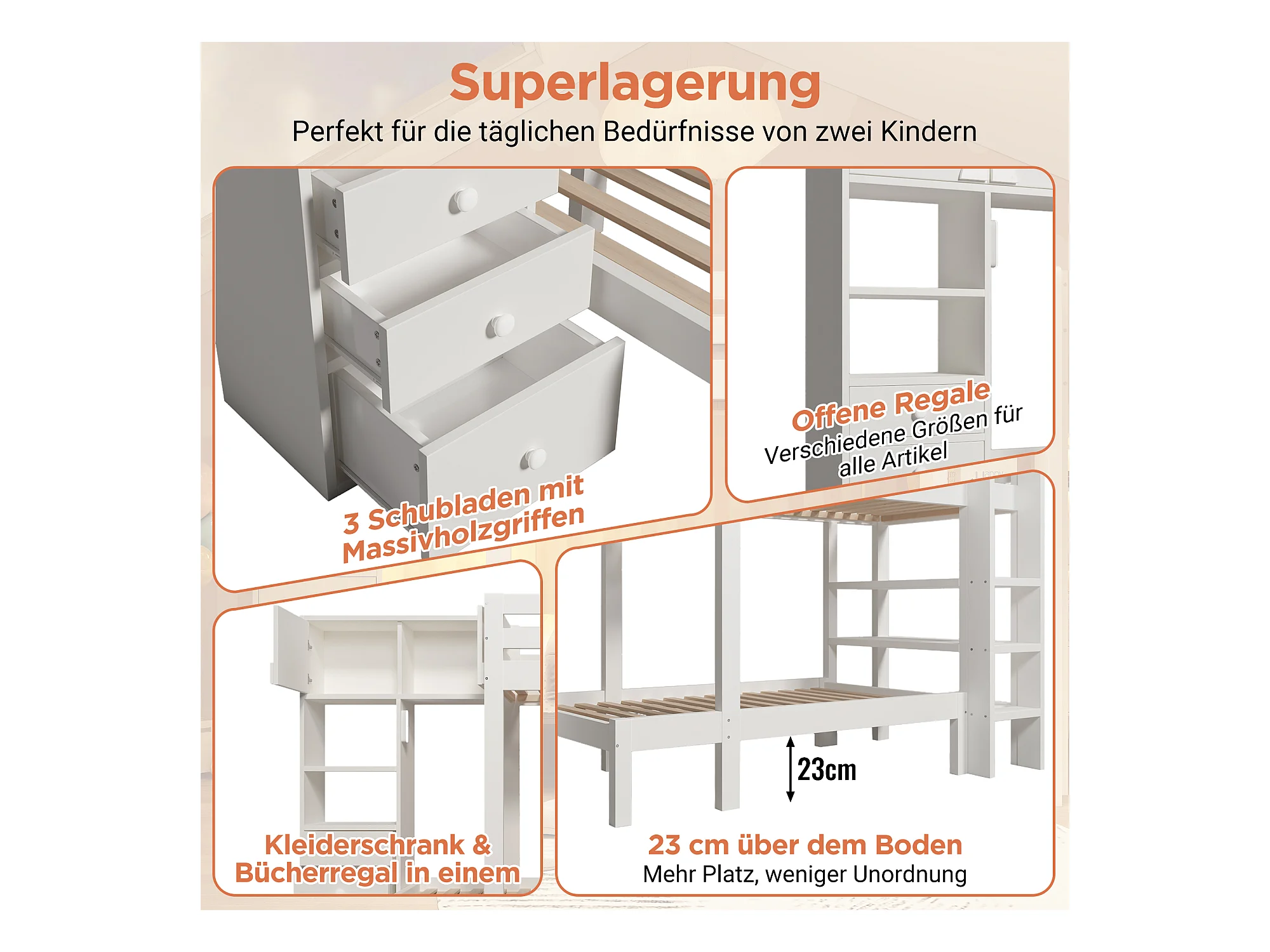 Superlagerung
Perfekt für die täglichen Bedürfnisse von zwei Kindern

3 Schubladen mit Massivholzgriffen

Offene Regale
Verschiedene Größen für alle Artikel

Kleiderschrank & Bücherregal in einem

23cm

23 cm über dem Boden
Mehr Platz, weniger Unordnung