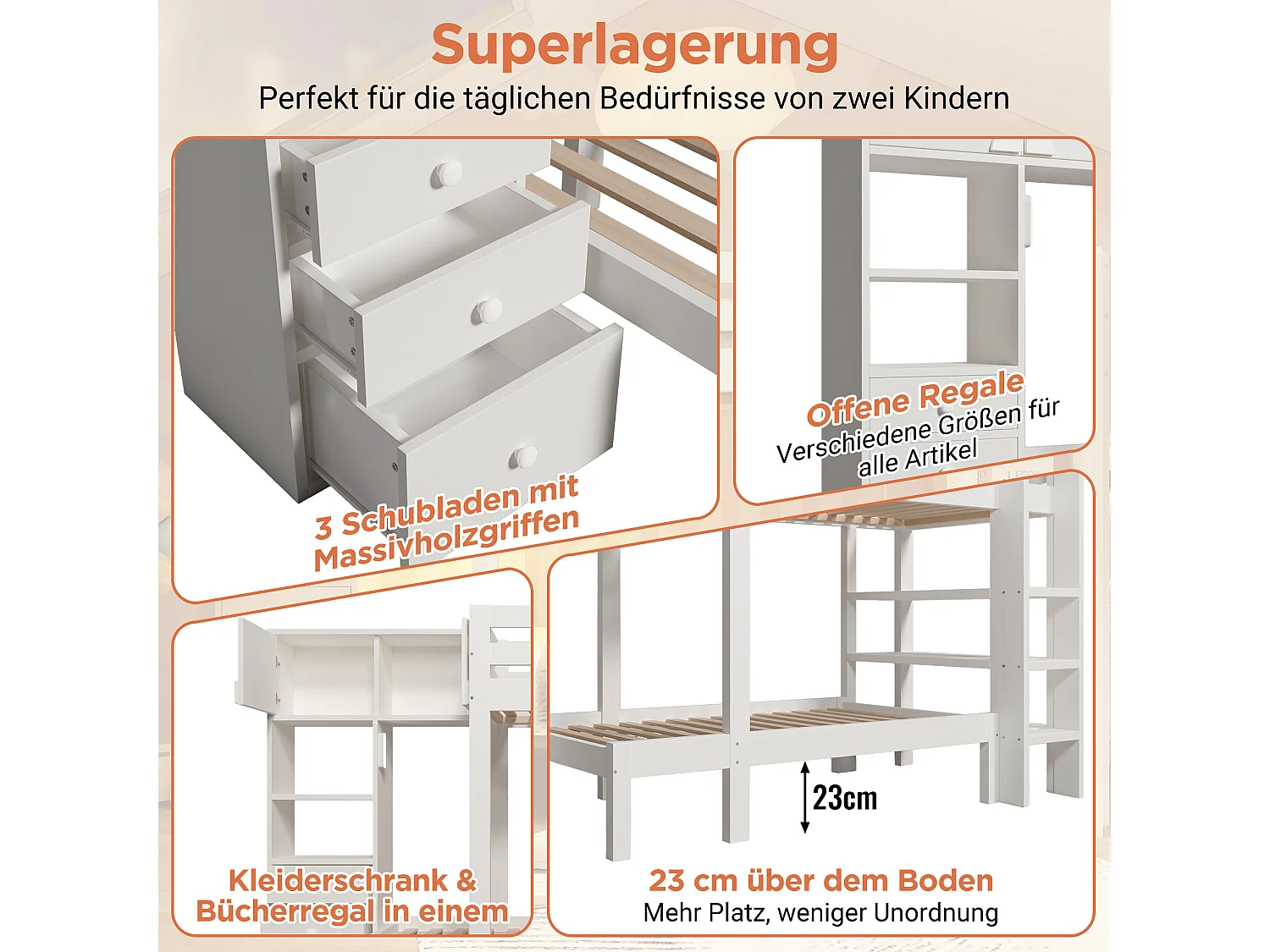 Superlagerung

Perfekt für die täglichen Bedürfnisse von zwei Kindern

3 Schubladen mit Massivholzgriffen

Offene Regale
Verschiedene Größen für alle Artikel

Kleiderschrank & Bücherregal in einem

23cm

23 cm über dem Boden
Mehr Platz, weniger Unordnung