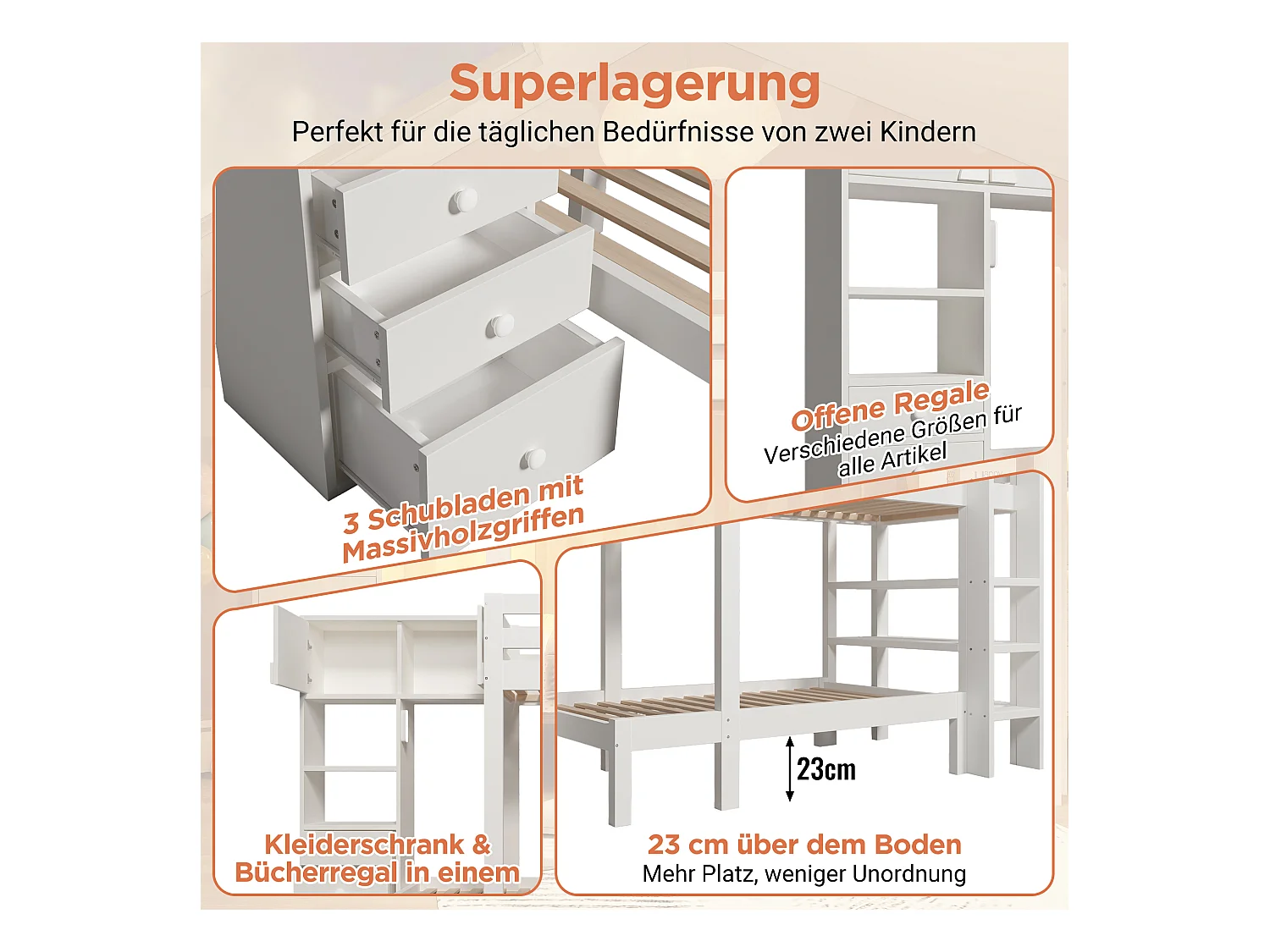 Superlagerung

Perfekt für die täglichen Bedürfnisse von zwei Kindern

3 Schubladen mit Massivholzgriffen

Offene Regale
Verschiedene Größen für alle Artikel

Kleiderschrank & Bücherregal in einem

23cm

23 cm über dem Boden
Mehr Platz, weniger Unordnung