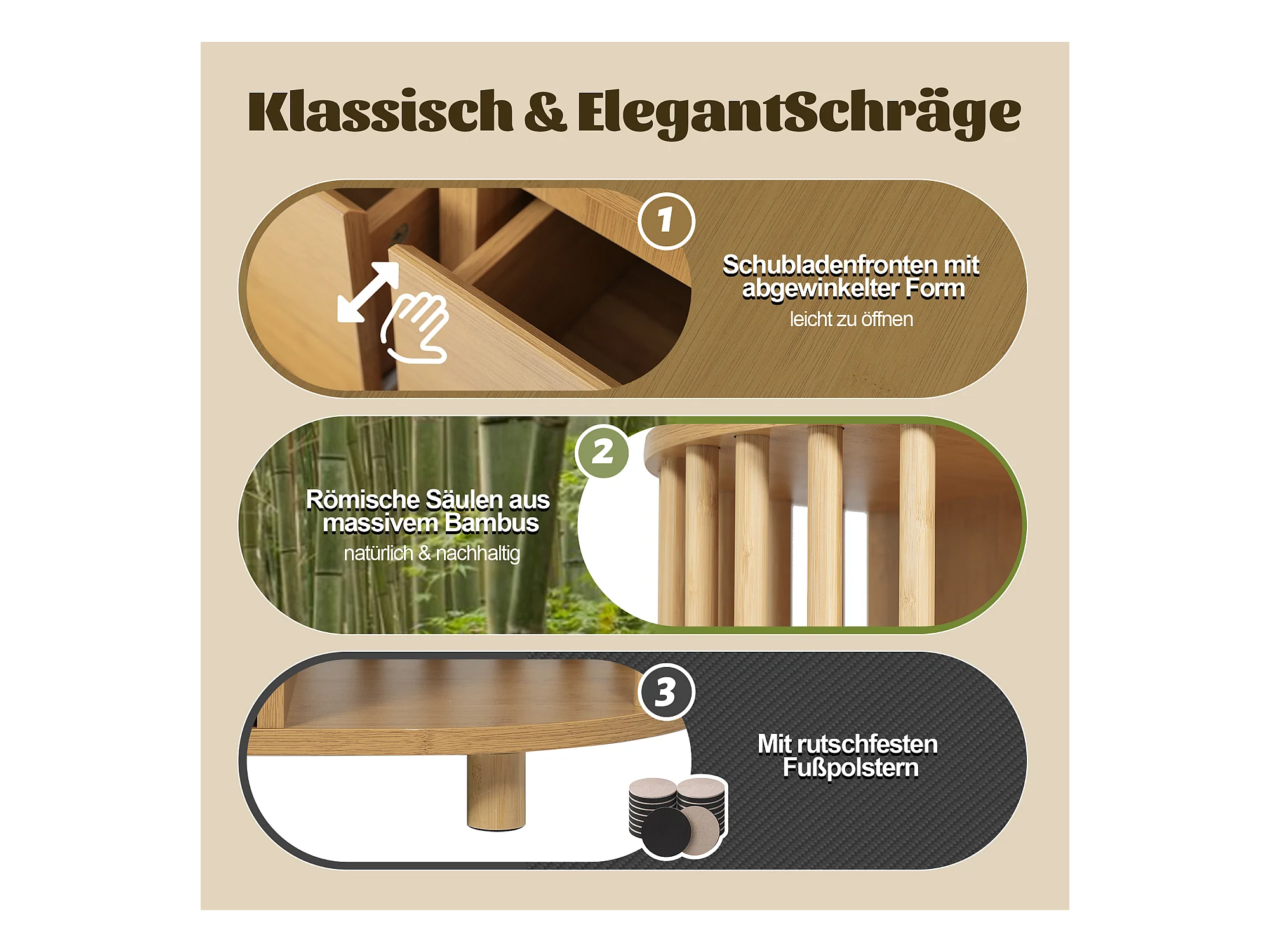 Klassisch & ElegantSchräge

1

Schubladenfronten mit abgewinkelter Form
leicht zu öffnen

2

Römische Säulen aus massivem Bambus
natürlich & nachhaltig

3

Mit rutschfesten Fußpolstern