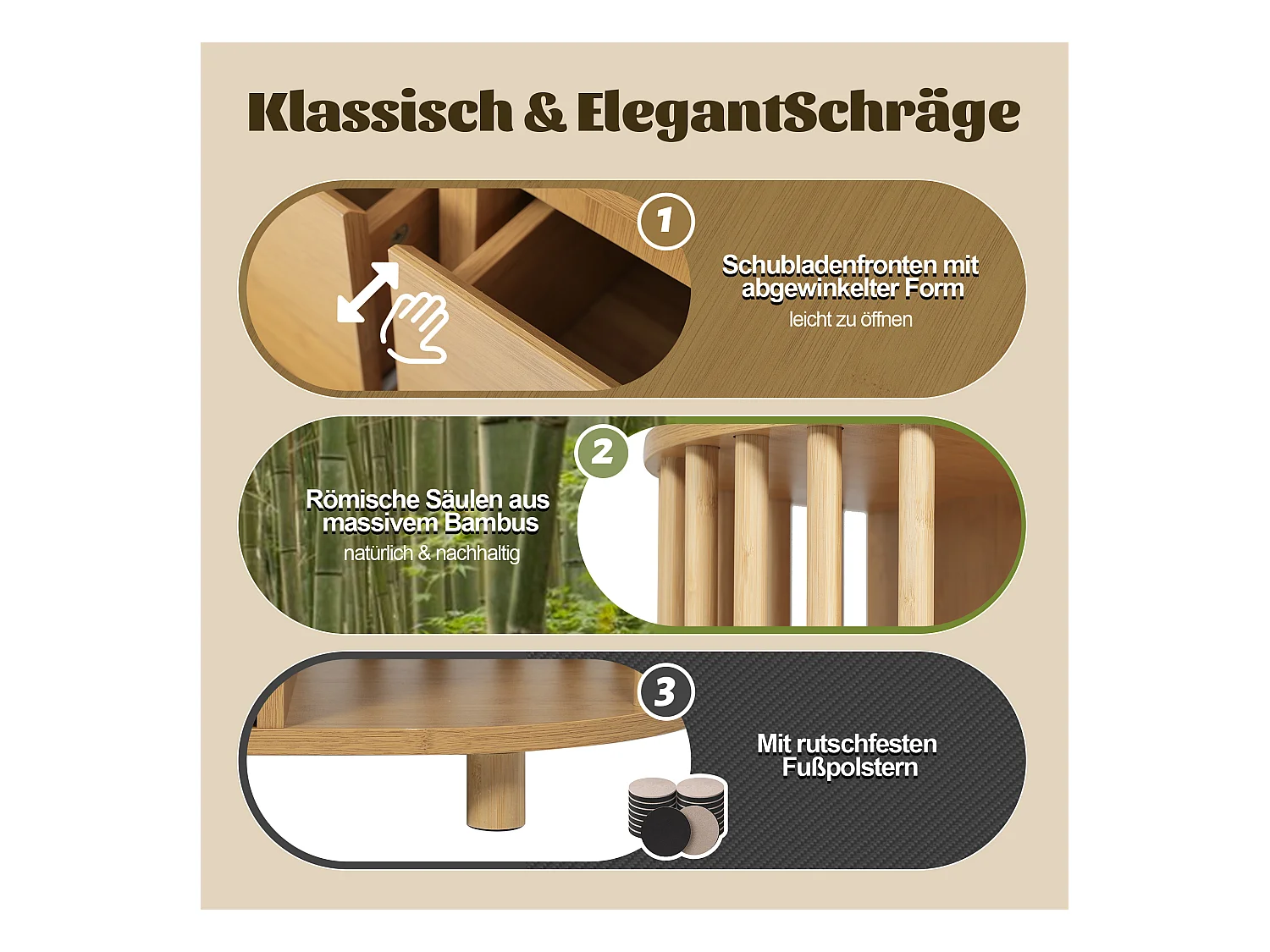 Klassisch & ElegantSchräge

1

Schubladenfronten mit abgewinkelter Form

leicht zu öffnen

2

Römische Säulen aus massivem Bambus

natürlich & nachhaltig

3

Mit rutschfesten Fußpolstern