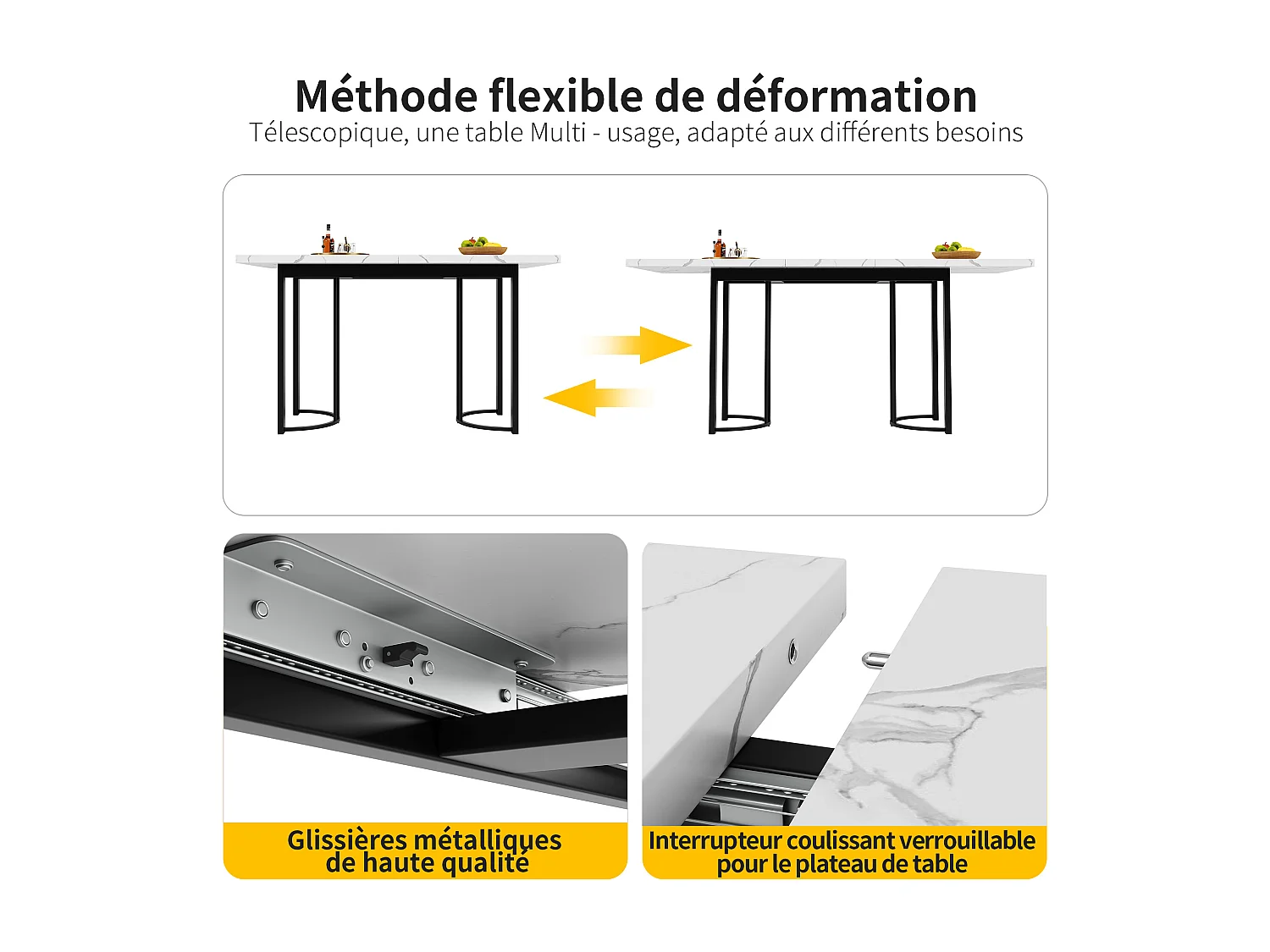 Méthode flexible de déformation
Télescopique, une table Multi - usage, adapté aux différents besoins

Glissières métalliques de haute qualité

Interrupteur coulissant verrouillable pour le plateau de table