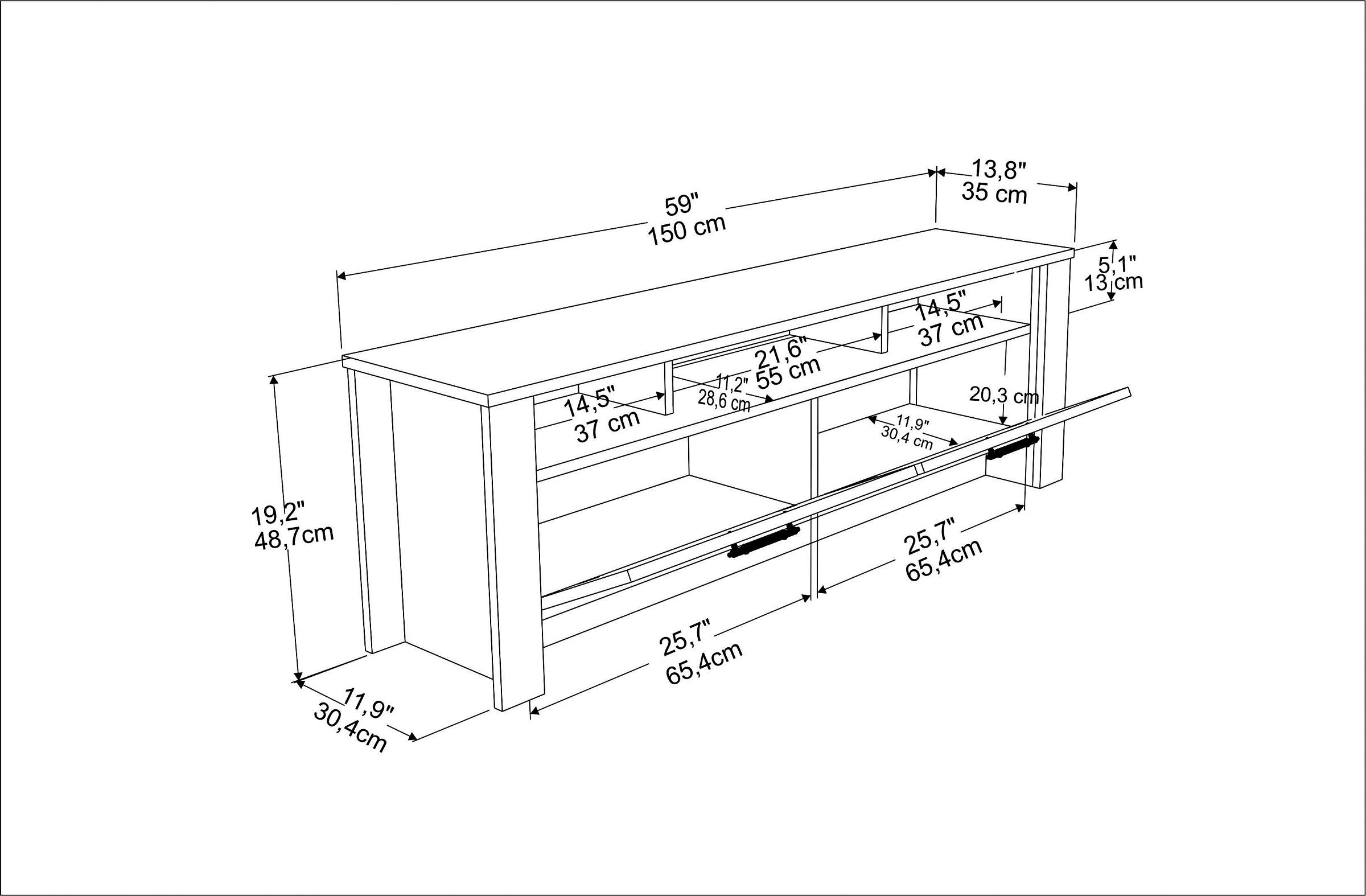 59"
150 cm

13,8"
35 cm

5,1"
13 cm

14,5"
37 cm

21,6"
55 cm

11,2"
28,6 cm

14,5"
37 cm

20,3 cm

11,9"
30,4 cm

19,2"
48,7cm

25,7"
65,4cm

25,7"
65,4cm

11,9"
30,4cm