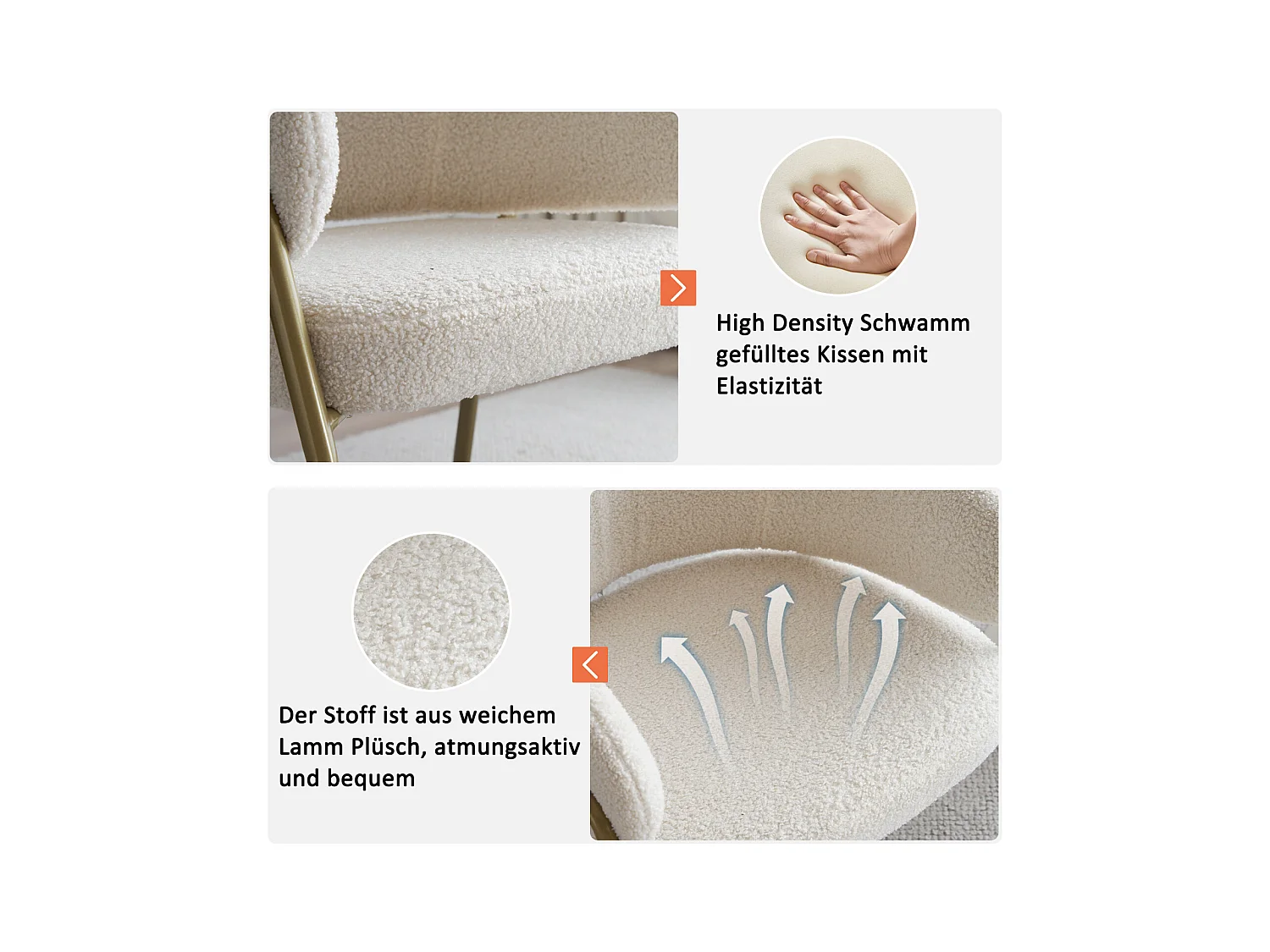 High Density Schwamm gefülltes Kissen mit Elastizität

Der Stoff ist aus weichem Lamm Plüsch, atmungsaktiv und bequem