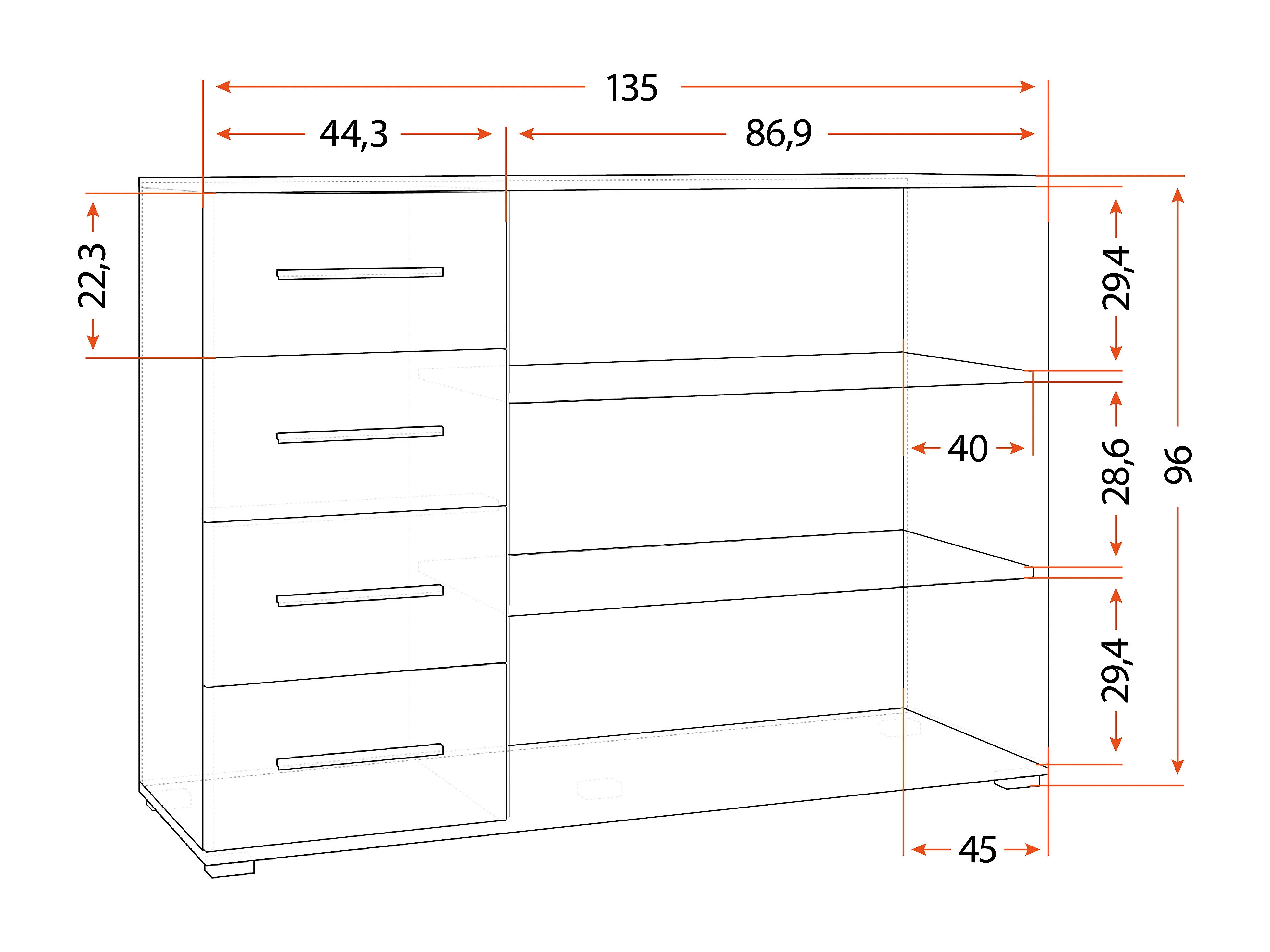 135
44,3
86,9
22,3
29,4
40
28,6
96
29,4
45