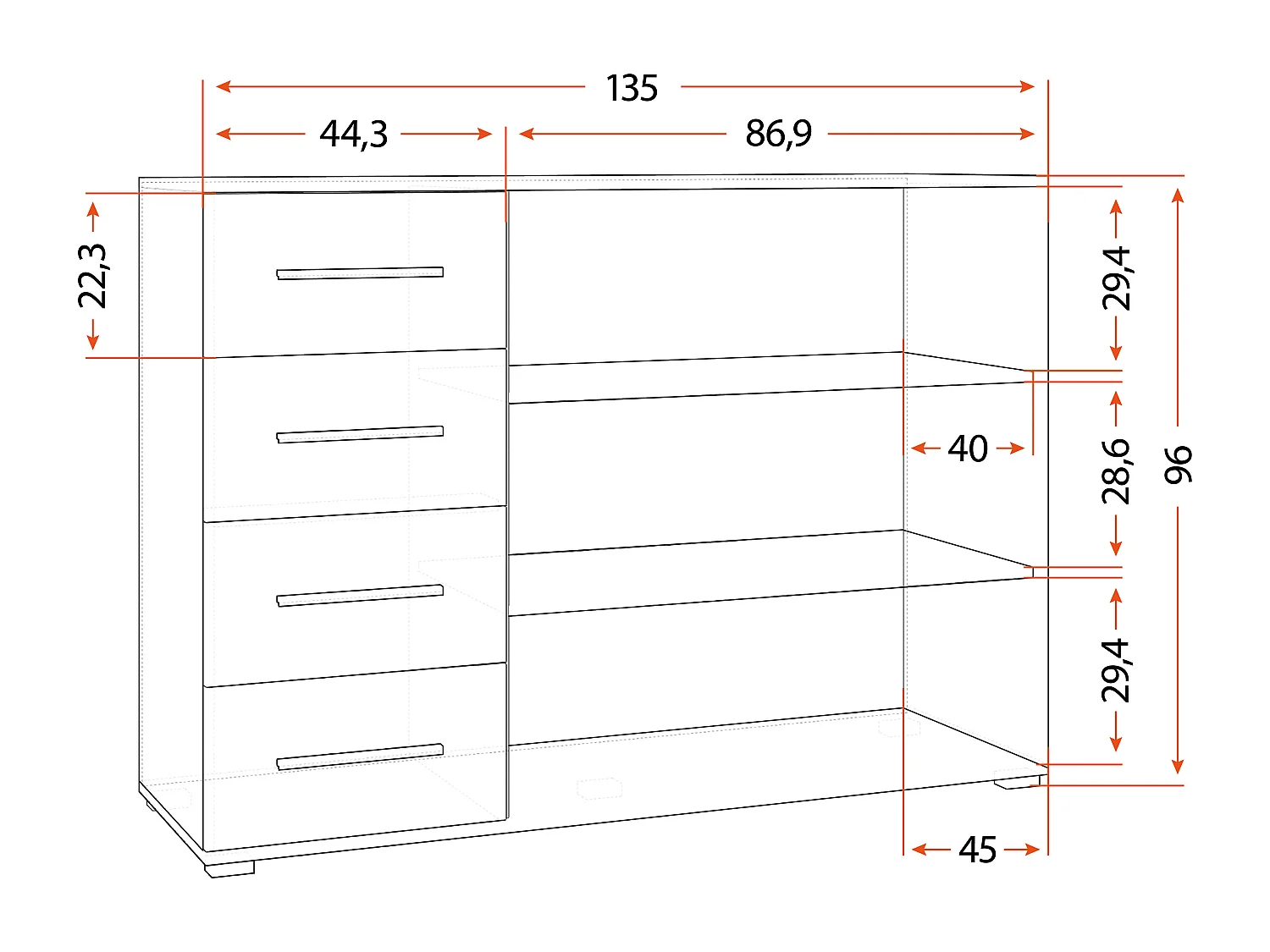 135
44,3
86,9
22,3
29,4
40
28,6
96
29,4
45