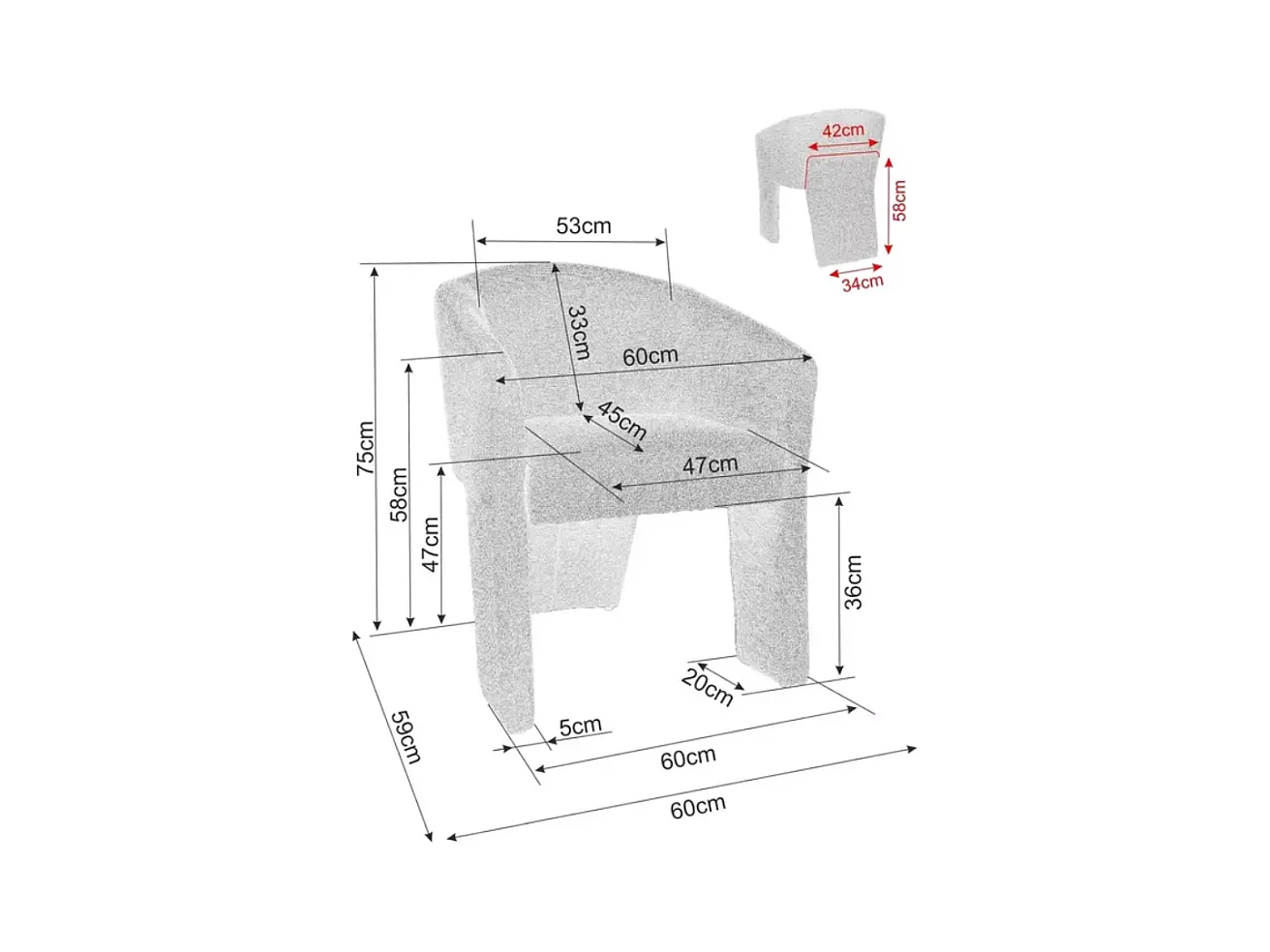 42cm
58cm
34cm
53cm
33cm
60cm
45cm
47cm
75cm
58cm
47cm
36cm
20cm
5cm
60cm
59cm
60cm