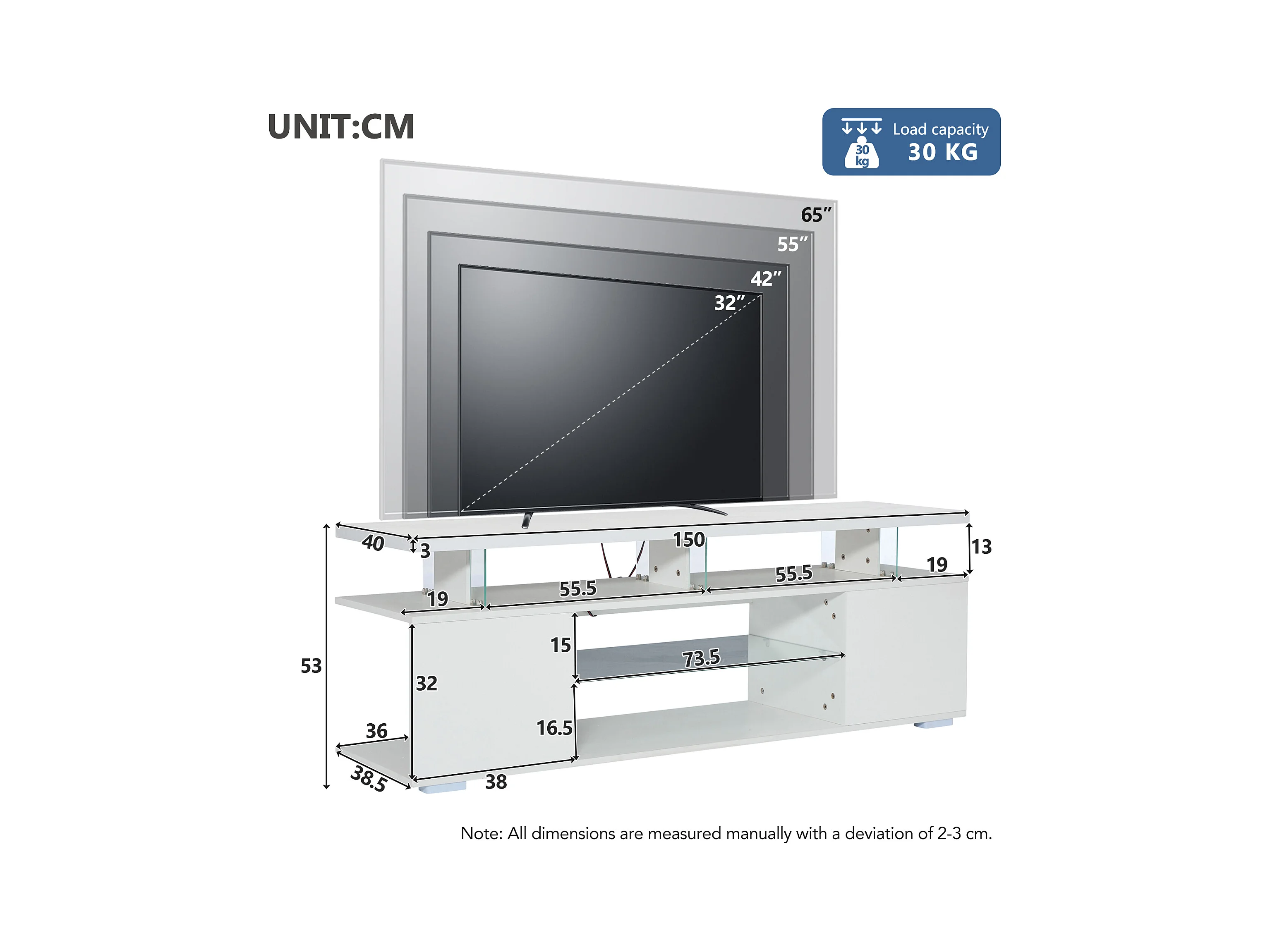 UNIT:CM

30 kg Load capacity 30 KG

65″
55″
42″
32″

40
3
150
13
19
55.5
55.5
19
53
15
73.5
32
16.5
36
38.5
38

Note: All dimensions are measured manually with a deviation of 2-3 cm.