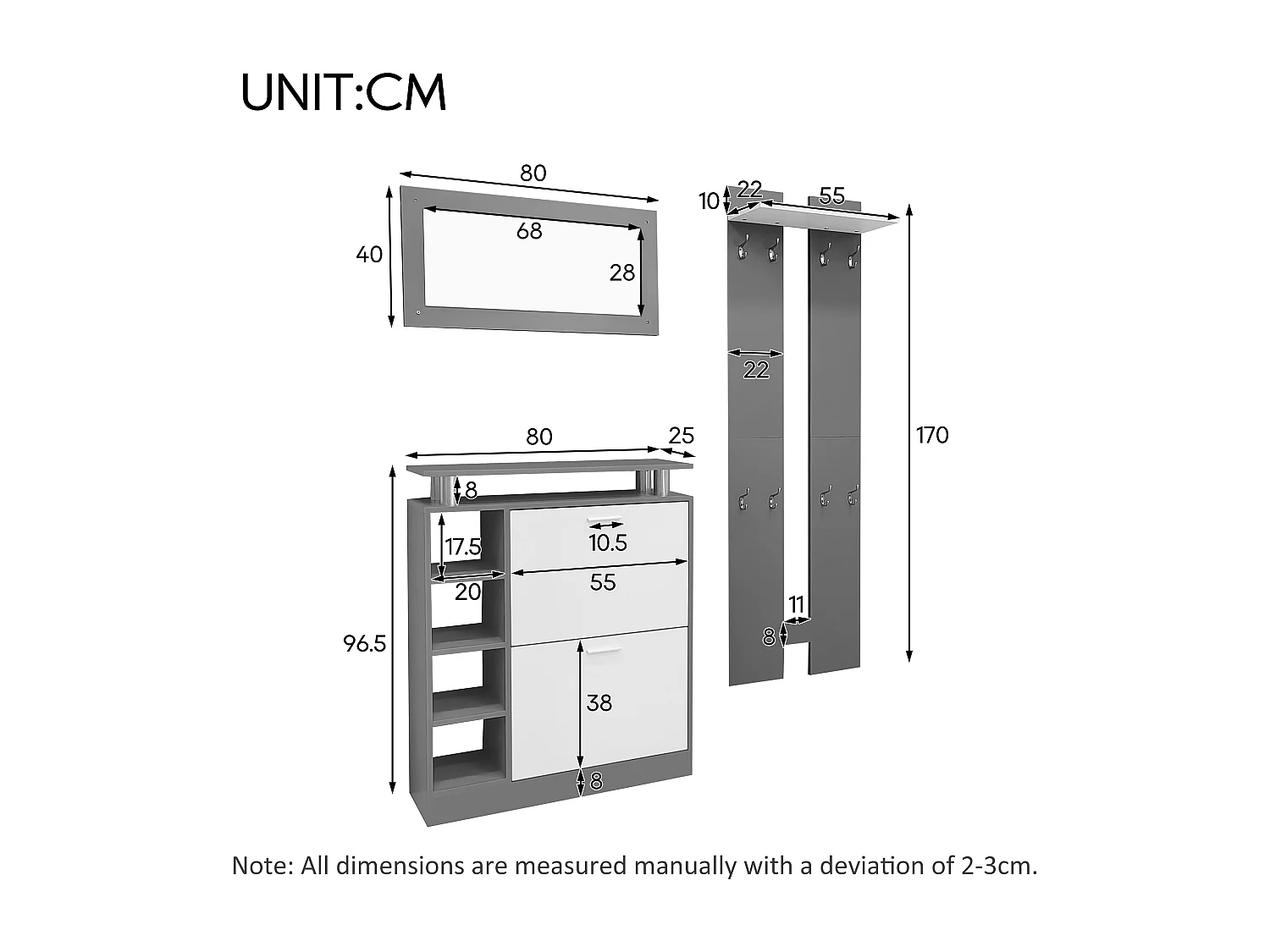 UNIT:CM

80
68
40
28

10
22
55
22
170
11
8

80
25
8
17.5
10.5
20
55
96.5
38
8

Note: All dimensions are measured manually with a deviation of 2-3cm.