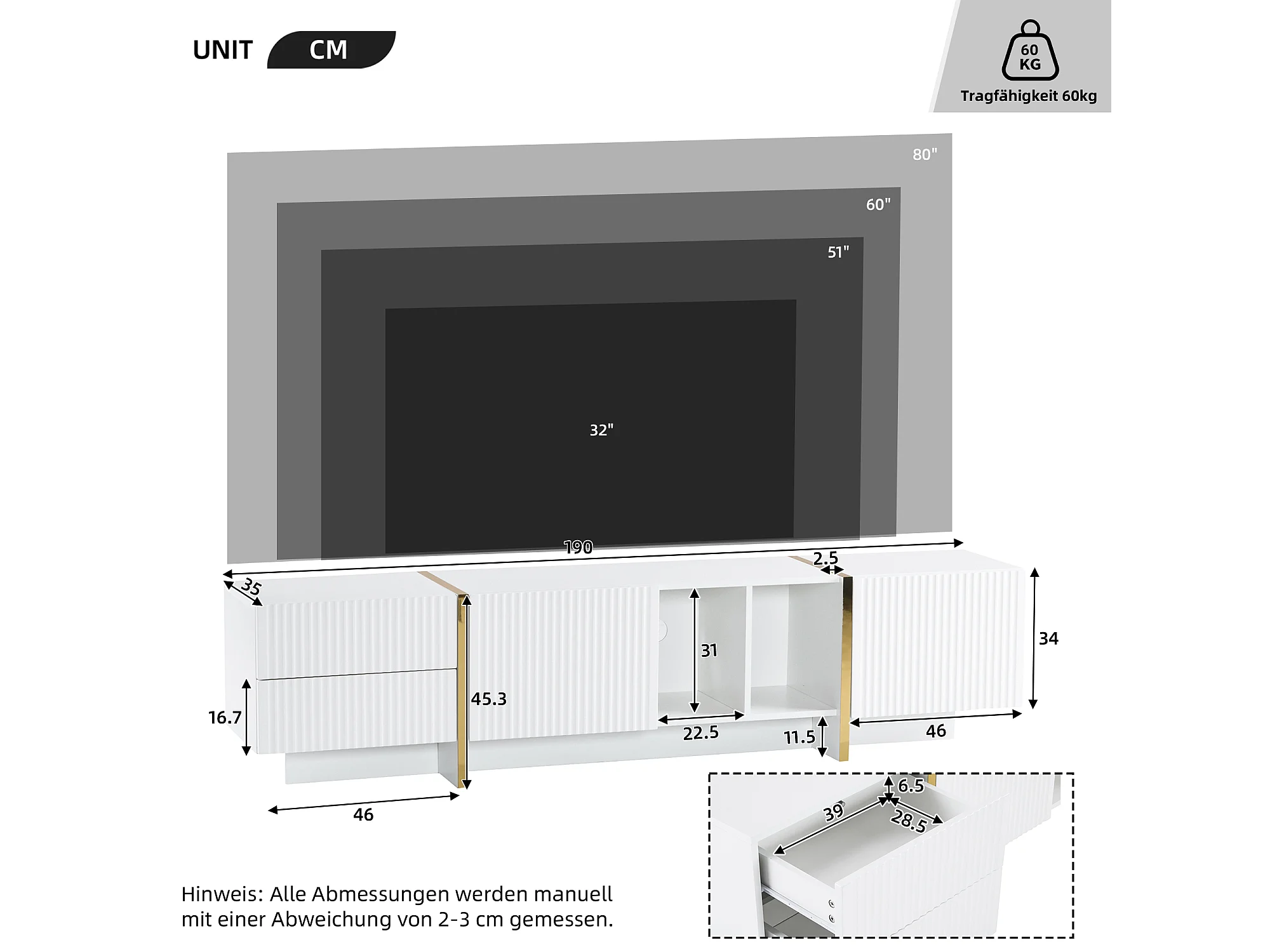 UNIT CM

60 KG
Tragfähigkeit 60kg

80"
60"
51"
32"

190
2.5
35
31
34
45.3
16.7
22.5
11.5
46
46

6.5
39
28.5

Hinweis: Alle Abmessungen werden manuell mit einer Abweichung von 2-3 cm gemessen.