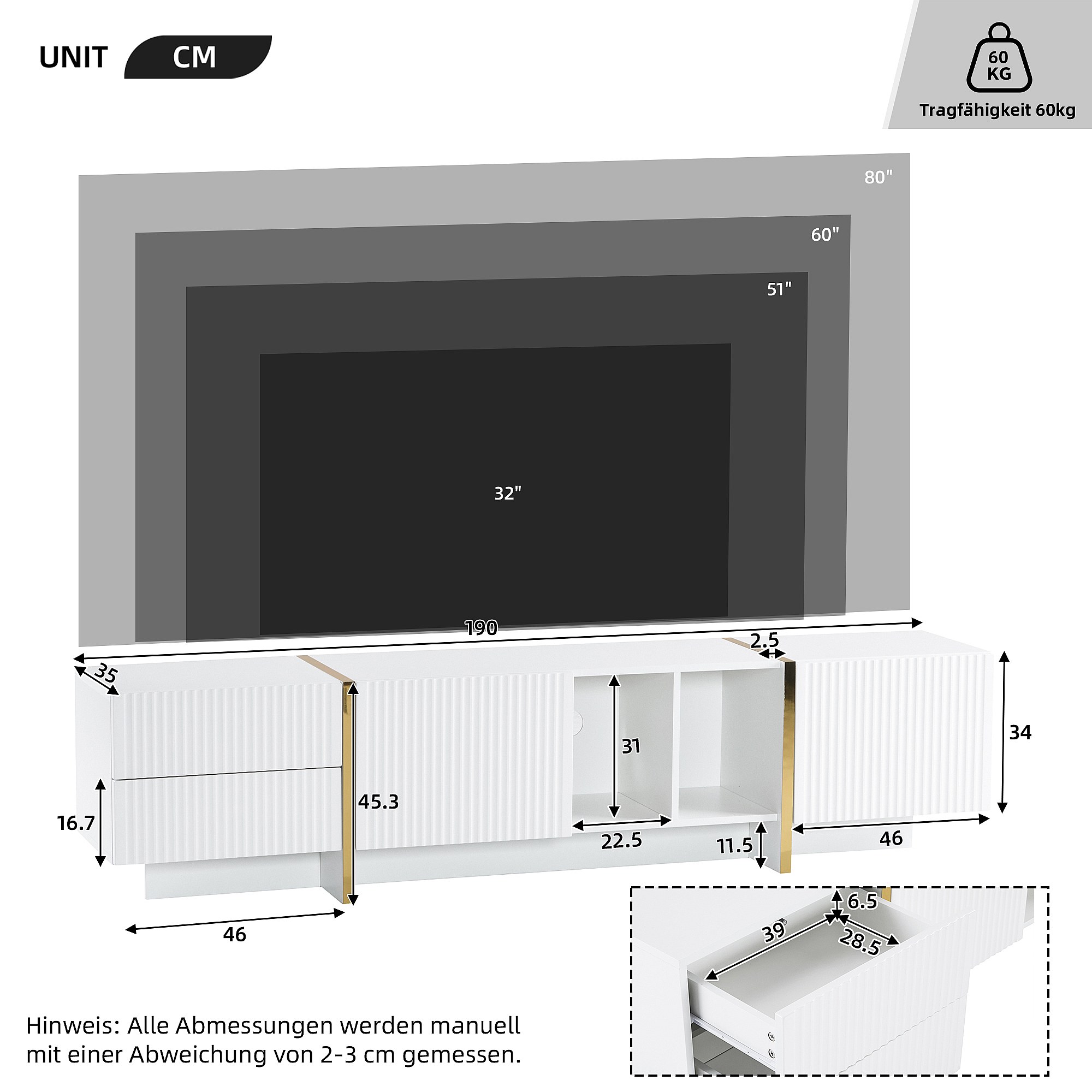 UNIT CM

60 KG

Tragfähigkeit 60kg

80"

60"

51"

32"

190

2.5

35

34

31

45.3

16.7

22.5

11.5

46

46

6.5

39

28.5

Hinweis: Alle Abmessungen werden manuell mit einer Abweichung von 2-3 cm gemessen.