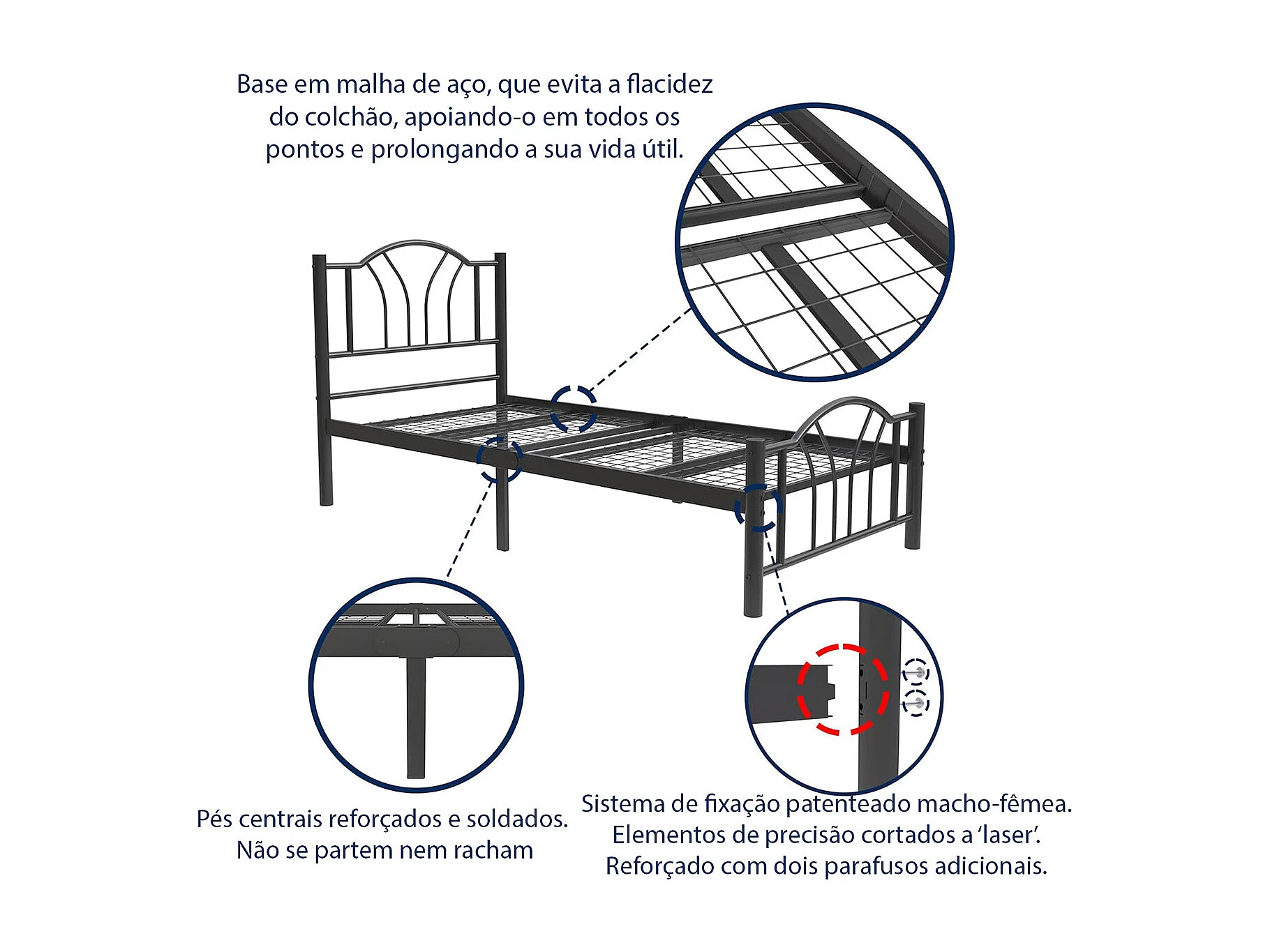 Base em malha de aço, que evita a flacidez do colchão, apoiando-o em todos os pontos e prolongando a sua vida útil.

Pés centrais reforçados e soldados. Não se partem nem racham

Sistema de fixação patenteado macho-fêmea. Elementos de precisão cortados a 'laser'. Reforçado com dois parafusos adicionais.