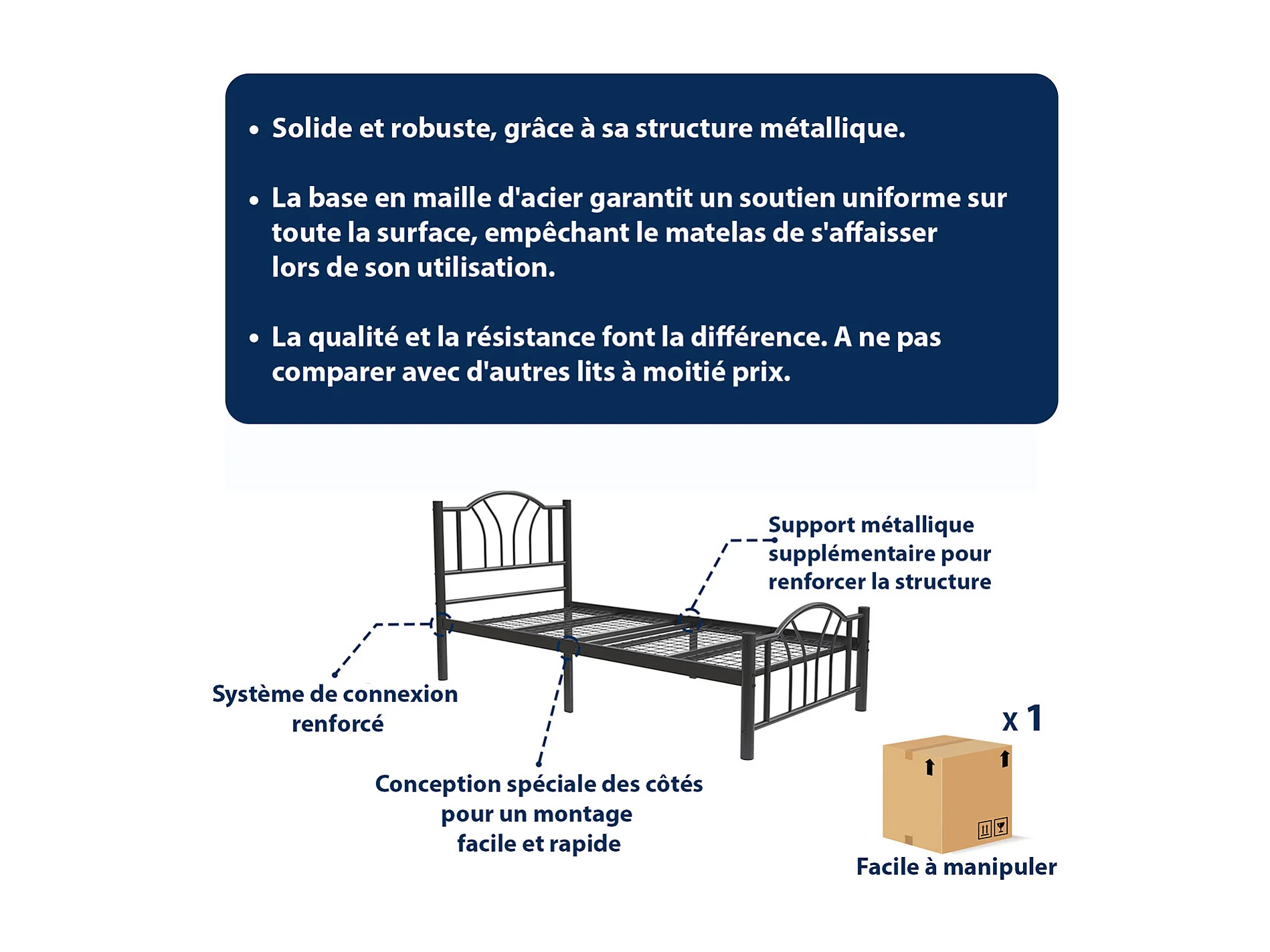 • Solide et robuste, grâce à sa structure métallique.

• La base en maille d'acier garantit un soutien uniforme sur toute la surface, empêchant le matelas de s'affaisser lors de son utilisation.

• La qualité et la résistance font la différence. A ne pas comparer avec d'autres lits à moitié prix.

Support métallique supplémentaire pour renforcer la structure

Système de connexion renforcé

Conception spéciale des côtés pour un montage facile et rapide

x 1

Facile à manipuler