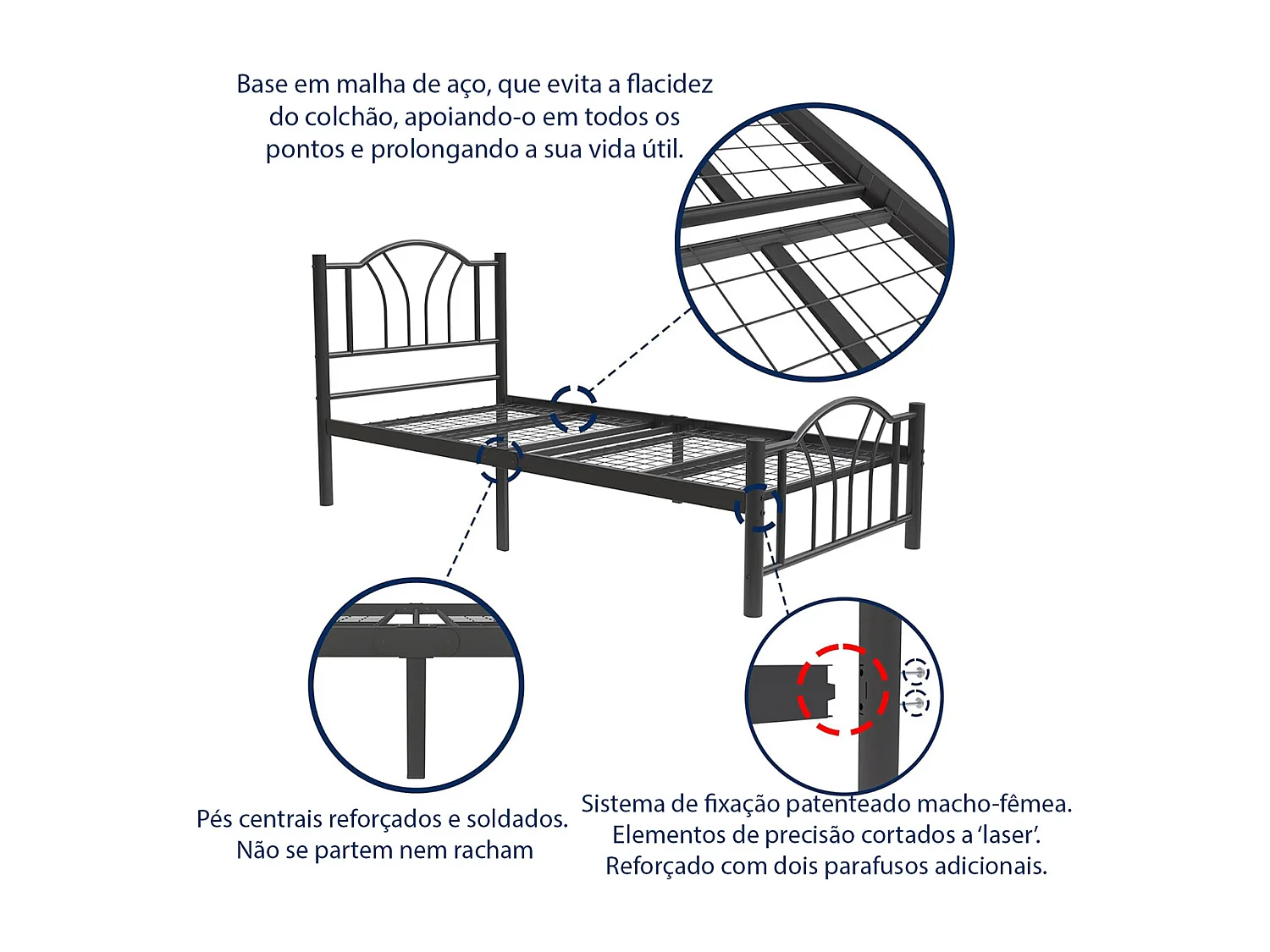 Base em malha de aço, que evita a flacidez do colchão, apoiando-o em todos os pontos e prolongando a sua vida útil.

Pés centrais reforçados e soldados. Não se partem nem racham

Sistema de fixação patenteado macho-fêmea. Elementos de precisão cortados a 'laser'. Reforçado com dois parafusos adicionais.