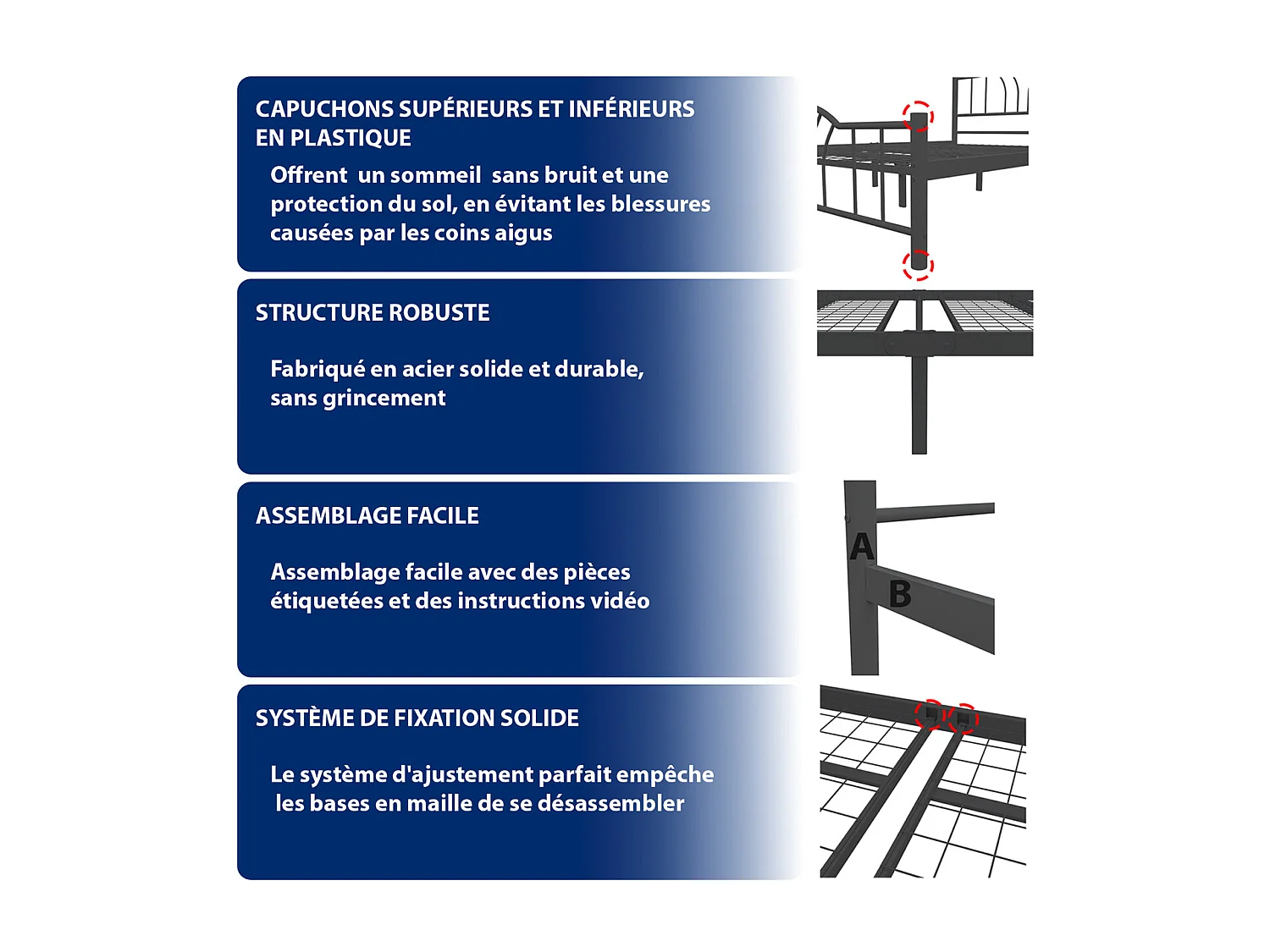 CAPUCHONS SUPÉRIEURS ET INFÉRIEURS EN PLASTIQUE

Offrent un sommeil sans bruit et une protection du sol, en évitant les blessures causées par les coins aigus

STRUCTURE ROBUSTE

Fabriqué en acier solide et durable, sans grincement

ASSEMBLAGE FACILE

Assemblage facile avec des pièces étiquetées et des instructions vidéo

A

B

SYSTÈME DE FIXATION SOLIDE

Le système d'ajustement parfait empêche les bases en maille de se désassembler