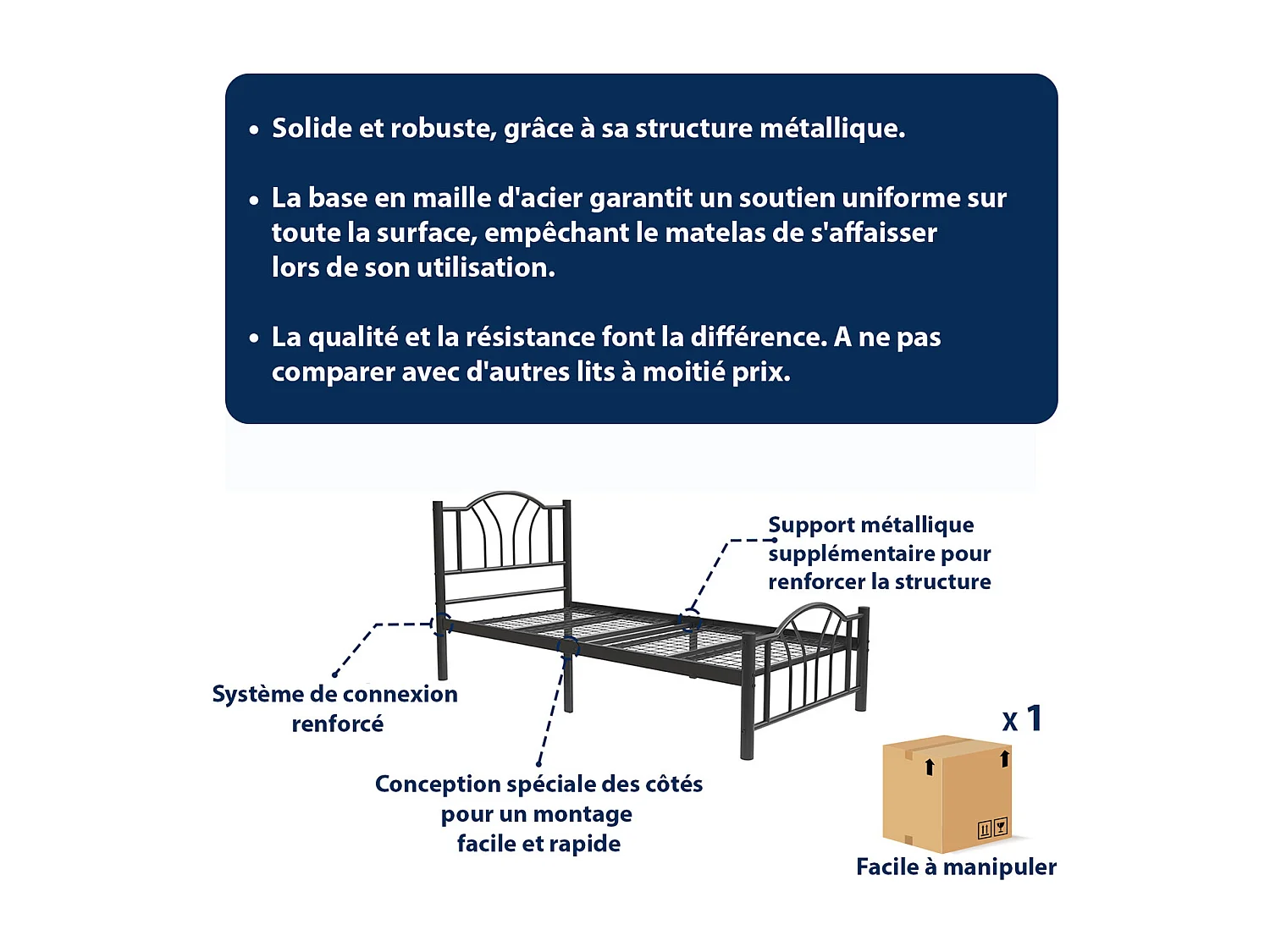 • Solide et robuste, grâce à sa structure métallique.

• La base en maille d'acier garantit un soutien uniforme sur toute la surface, empêchant le matelas de s'affaisser lors de son utilisation.

• La qualité et la résistance font la différence. A ne pas comparer avec d'autres lits à moitié prix.

Support métallique supplémentaire pour renforcer la structure

Système de connexion renforcé

Conception spéciale des côtés pour un montage facile et rapide

x 1

Facile à manipuler