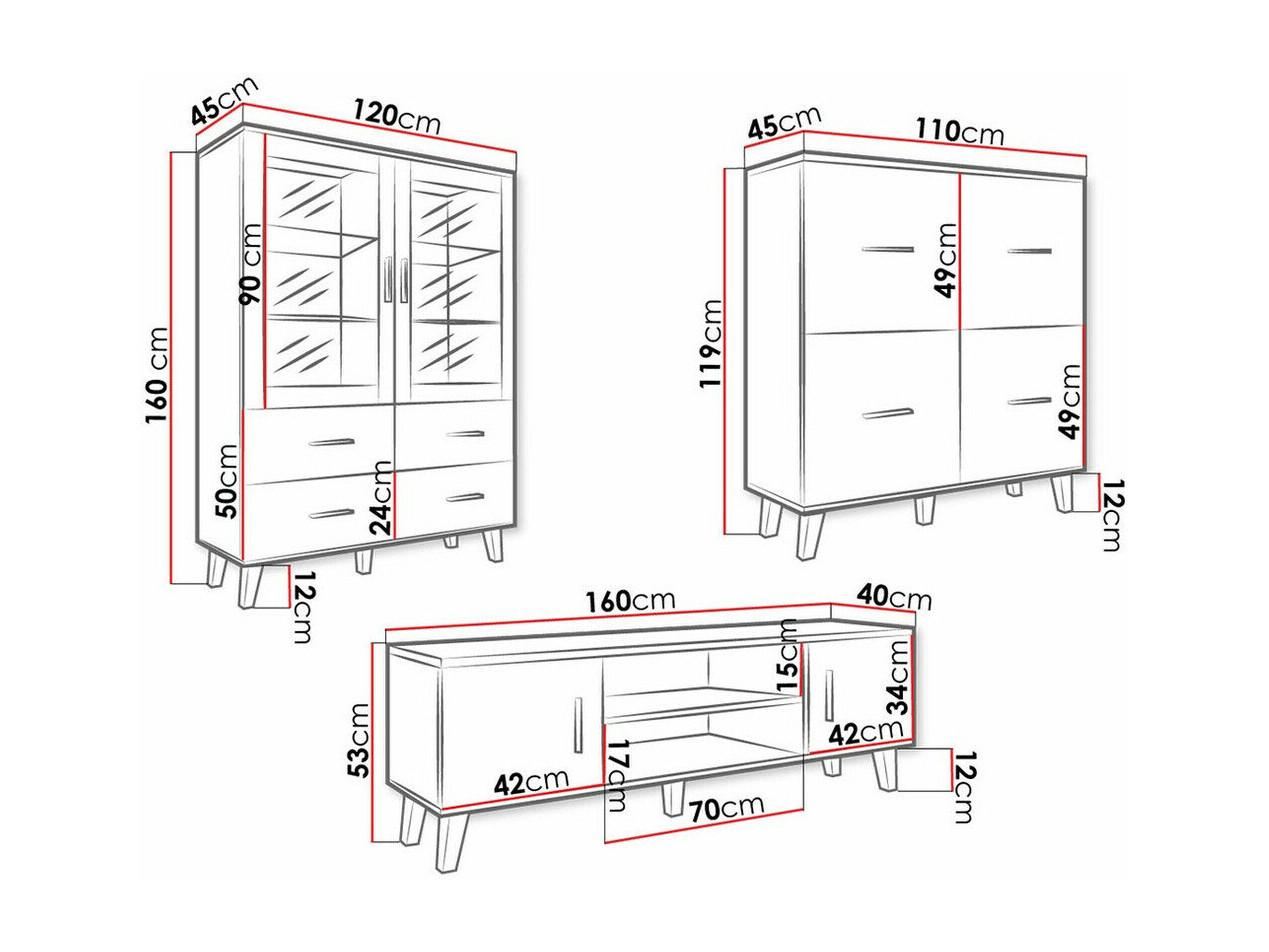 45cm
120cm
160 cm
90 cm
50cm
24cm
12cm
45cm
110cm
119cm
49cm
49cm
12cm
160cm
40cm
53cm
15cm
34cm
42cm
42cm
17cm
70cm
12cm