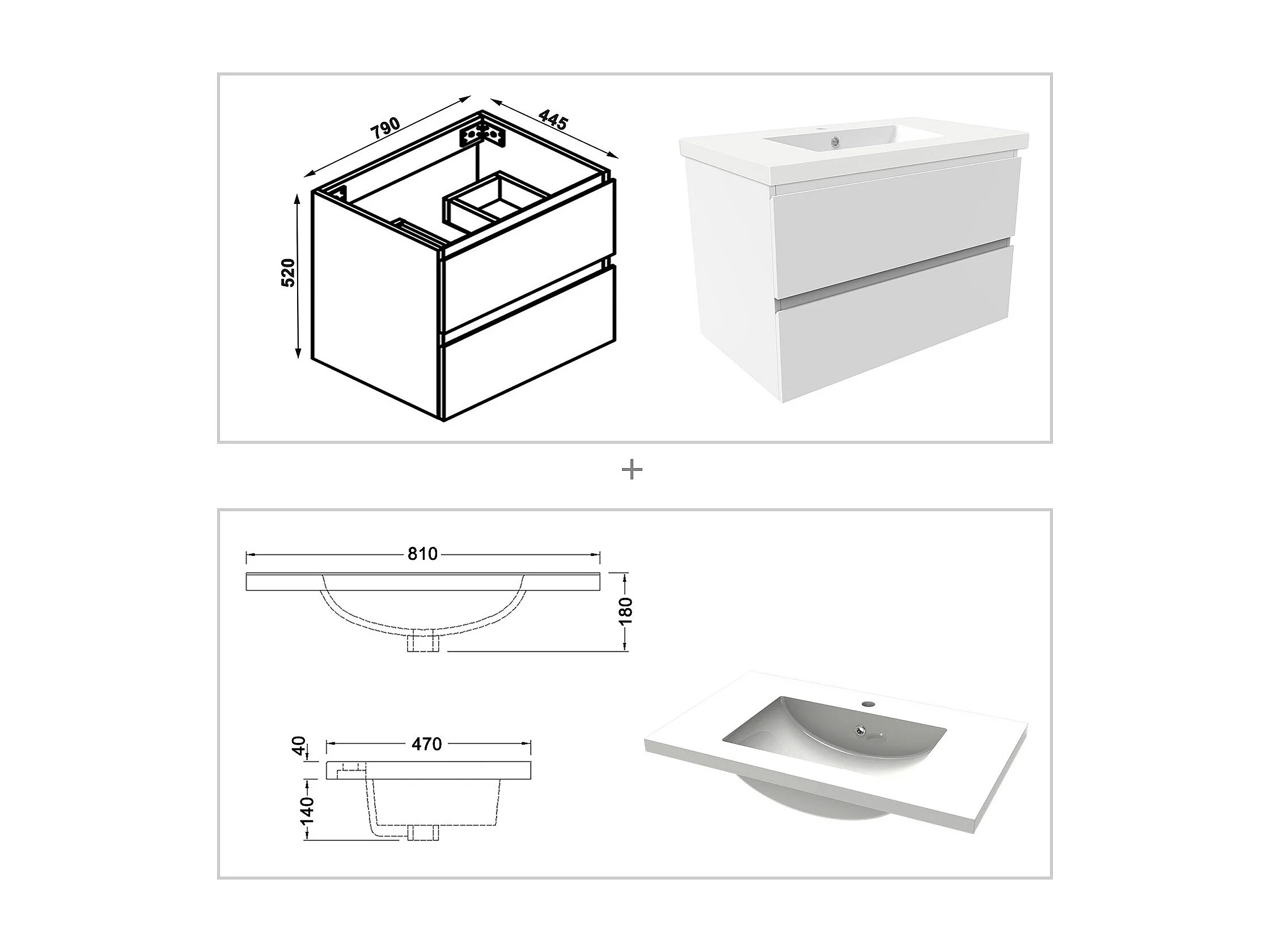 790
445
520
+
810
180
40
470
140