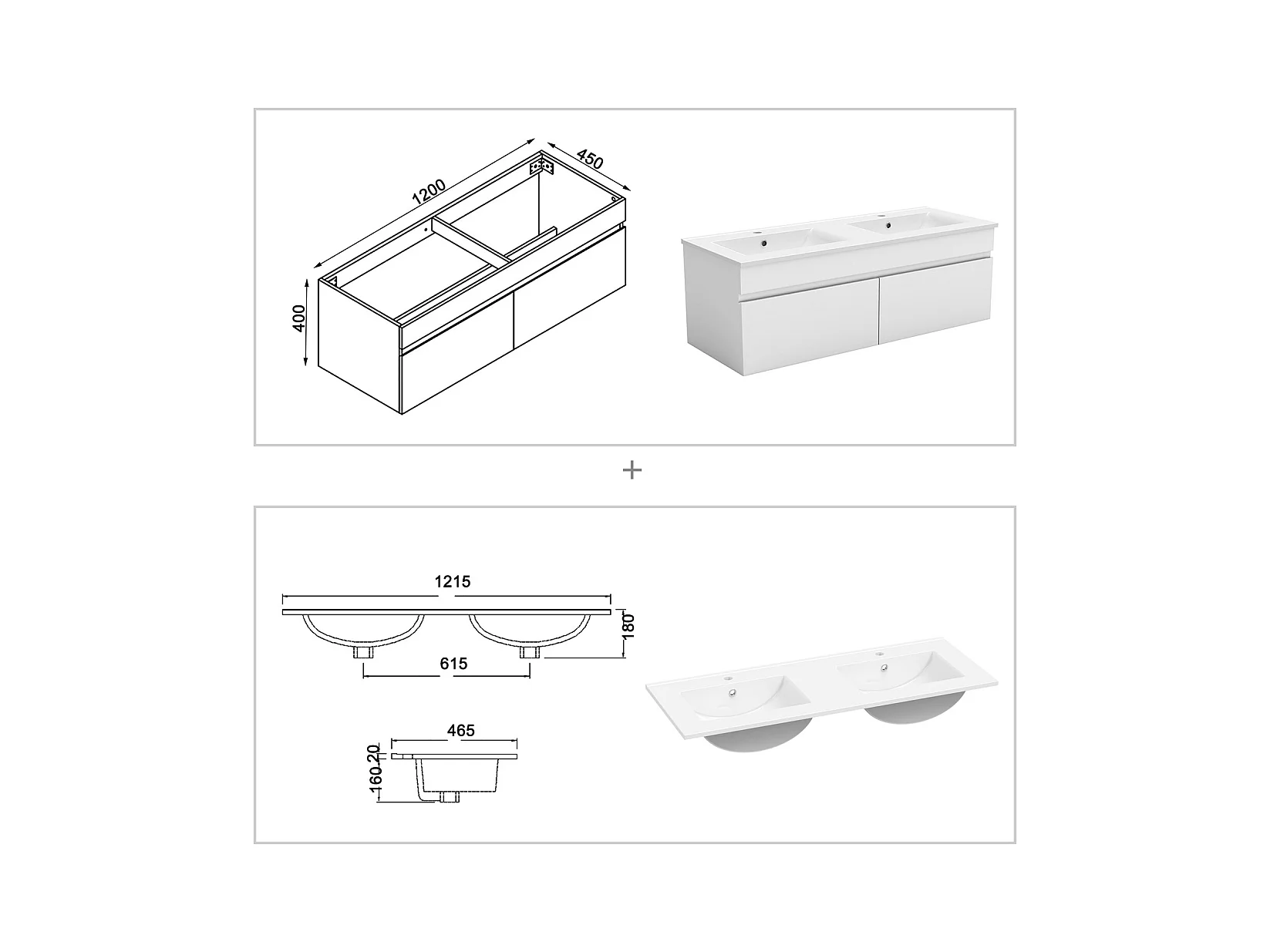 1200
450
400

+

1215
180
615
465
20
160