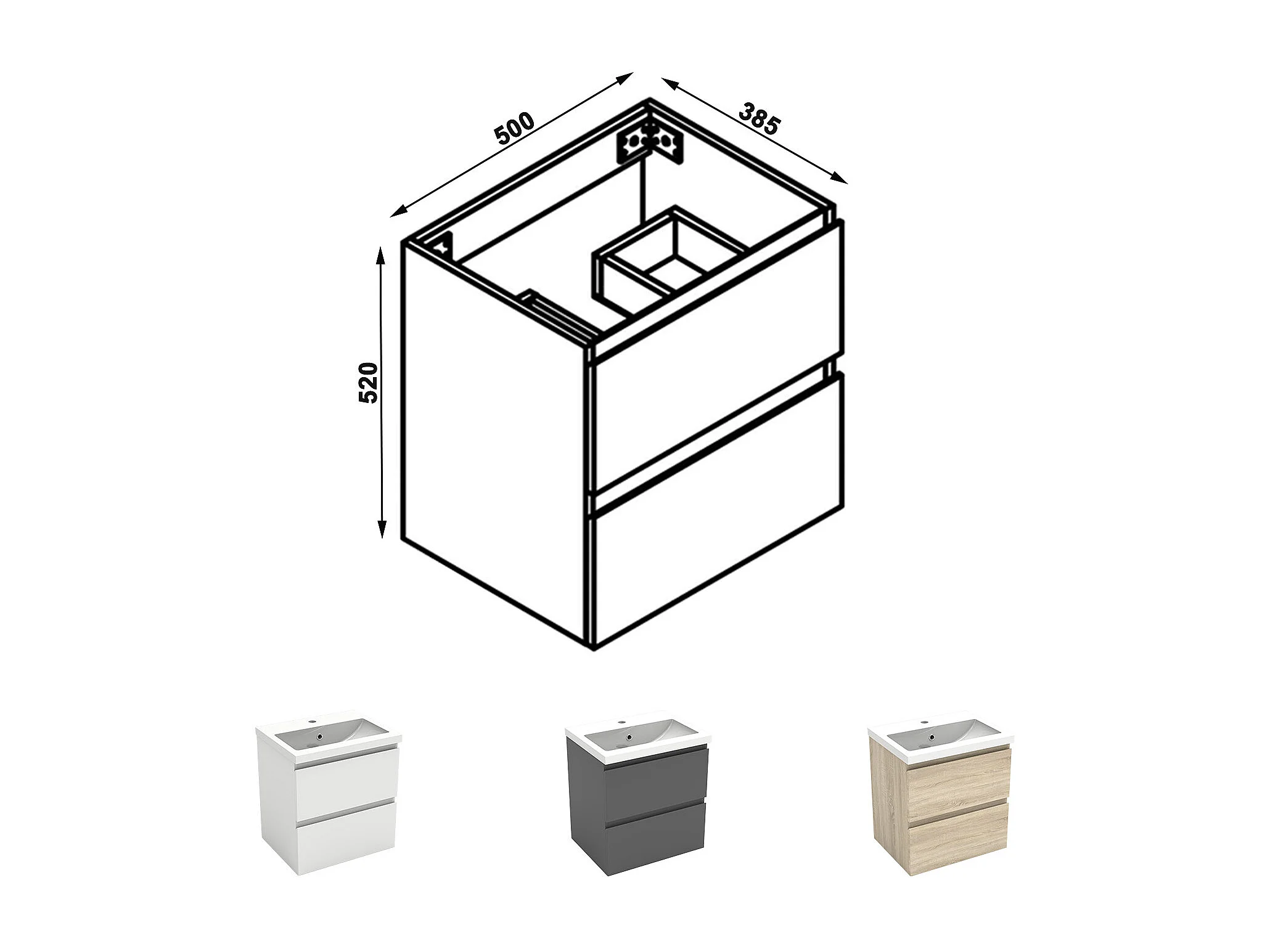 500

385

520