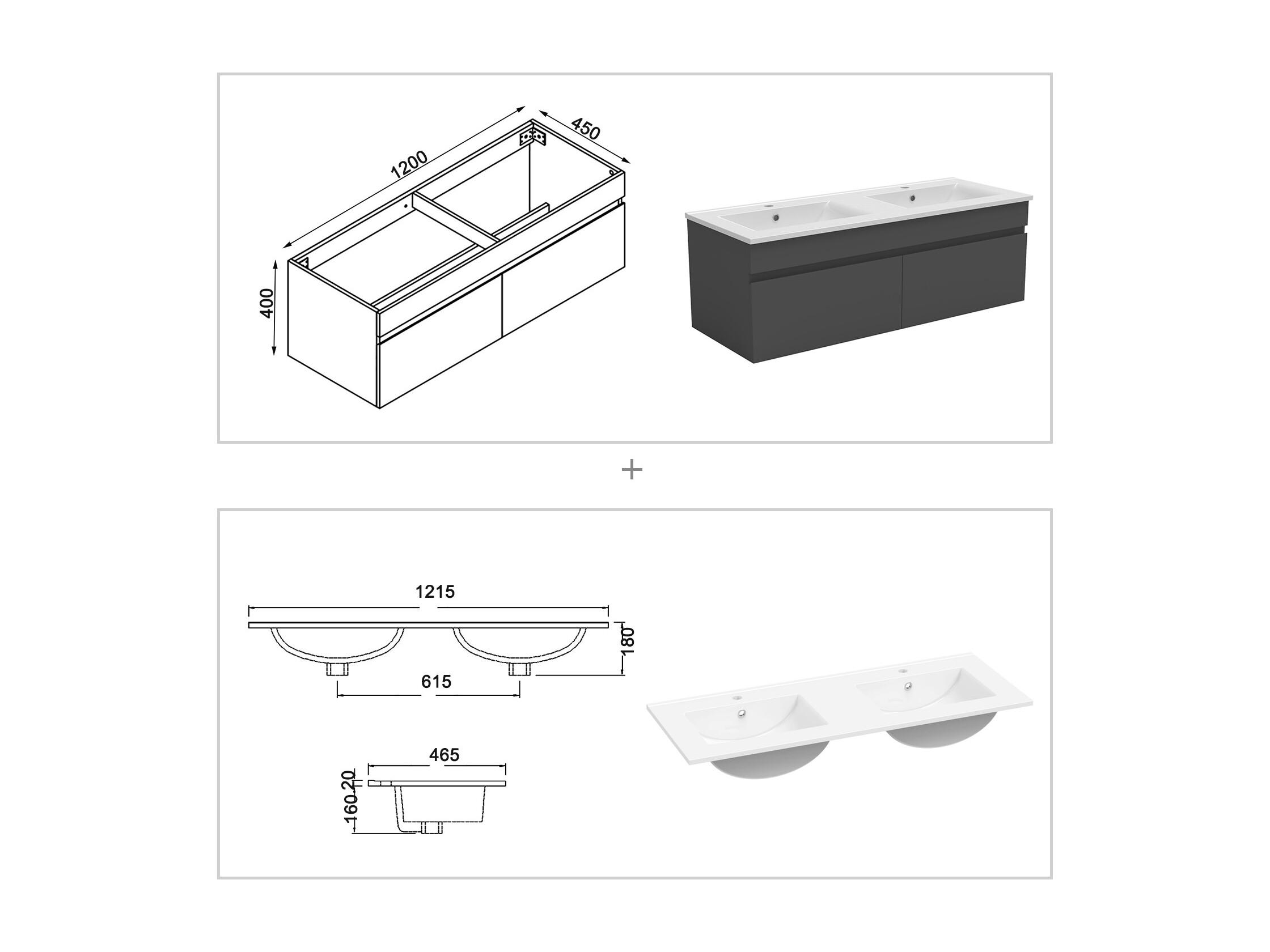 1200
450
400

+

1215
180
615
465
20
160