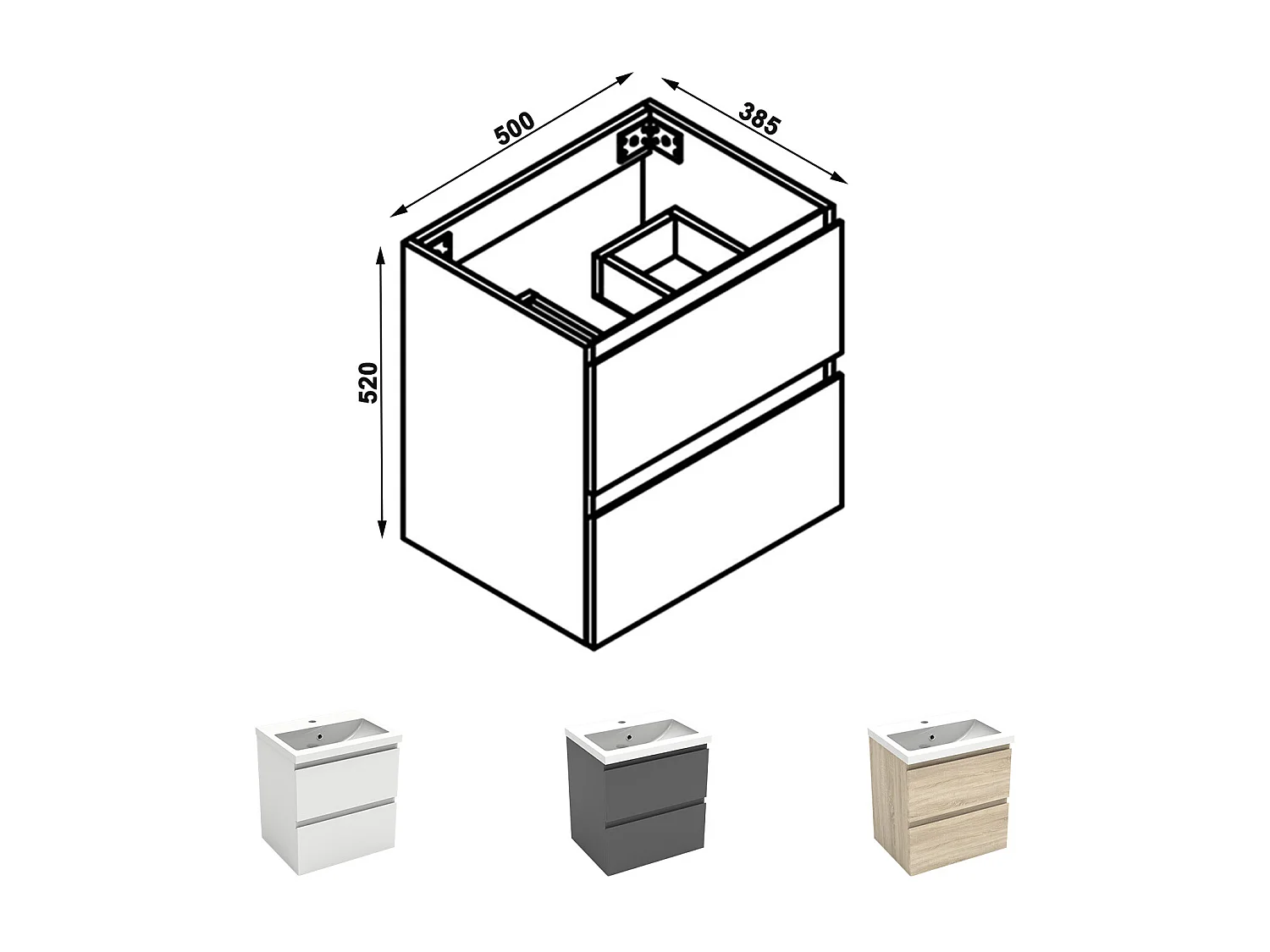 500
385
520