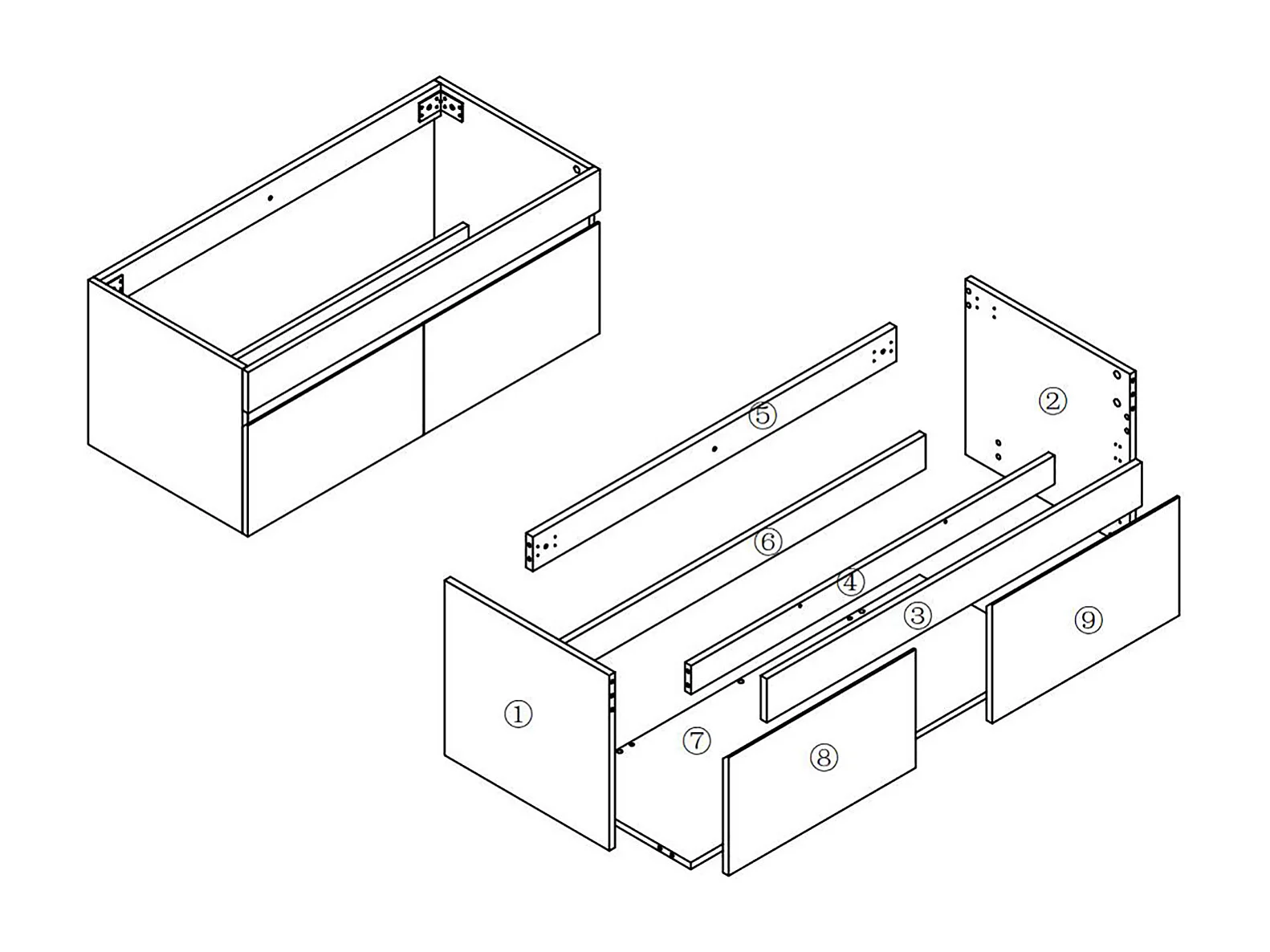 ⑤
②
⑥
④
③
⑨
①
⑦
⑧