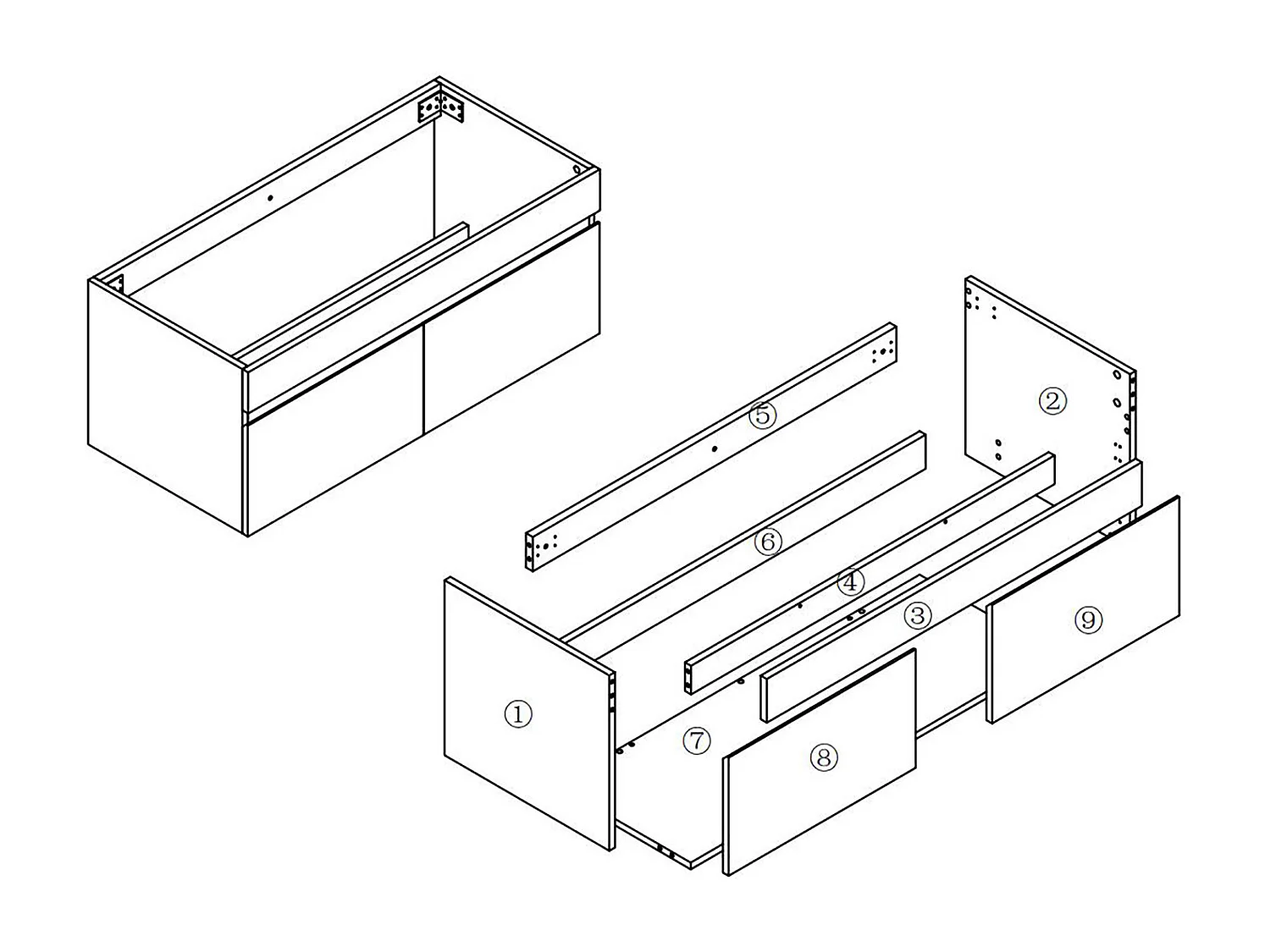 ⑤
②
⑥
④
③
⑨
①
⑦
⑧