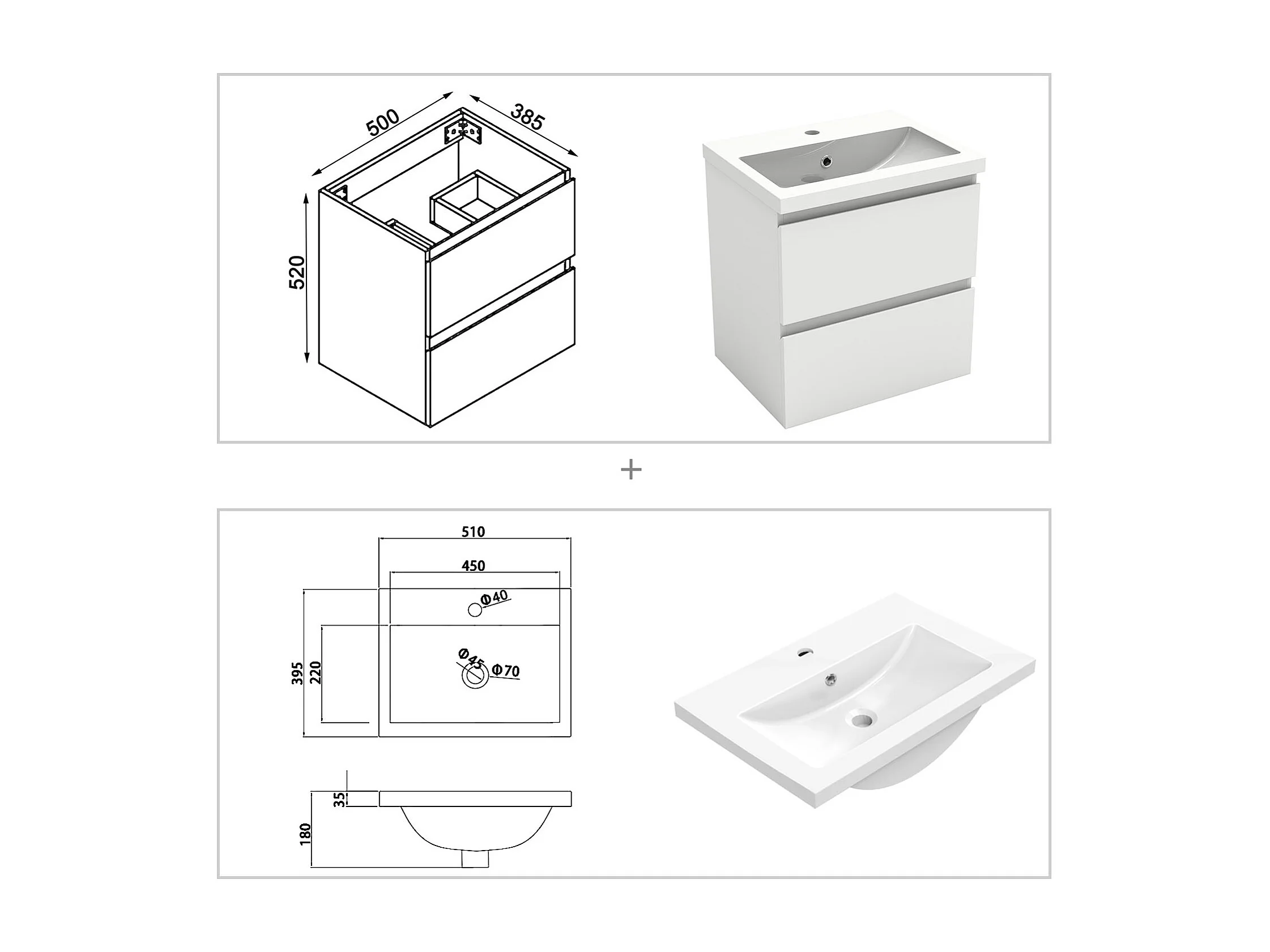 500
385
520

+

510
450
Φ40
Φ45
Φ70
395
220
35
180