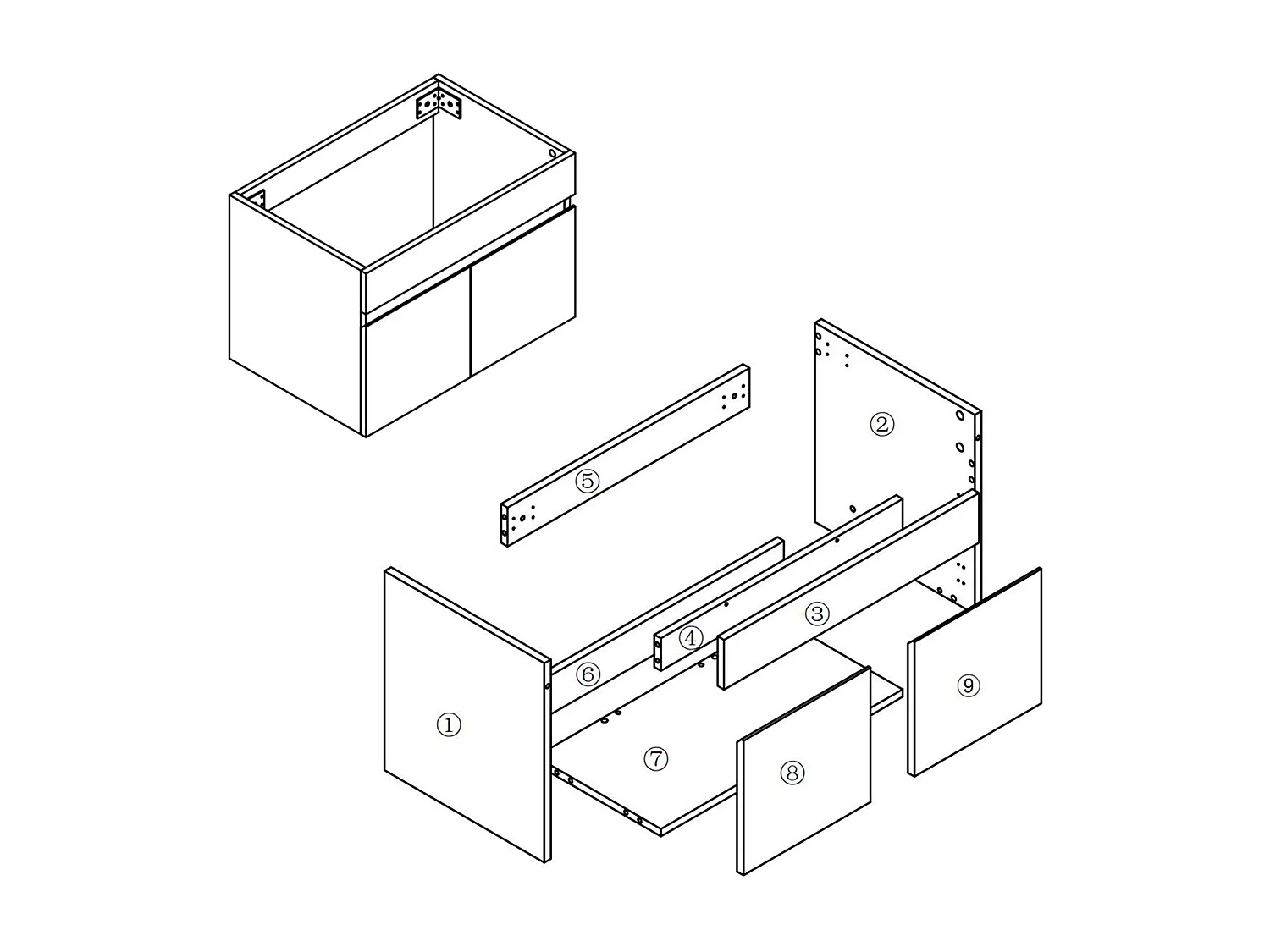 ⑤
②
④
③
⑥
①
⑦
⑧
⑨