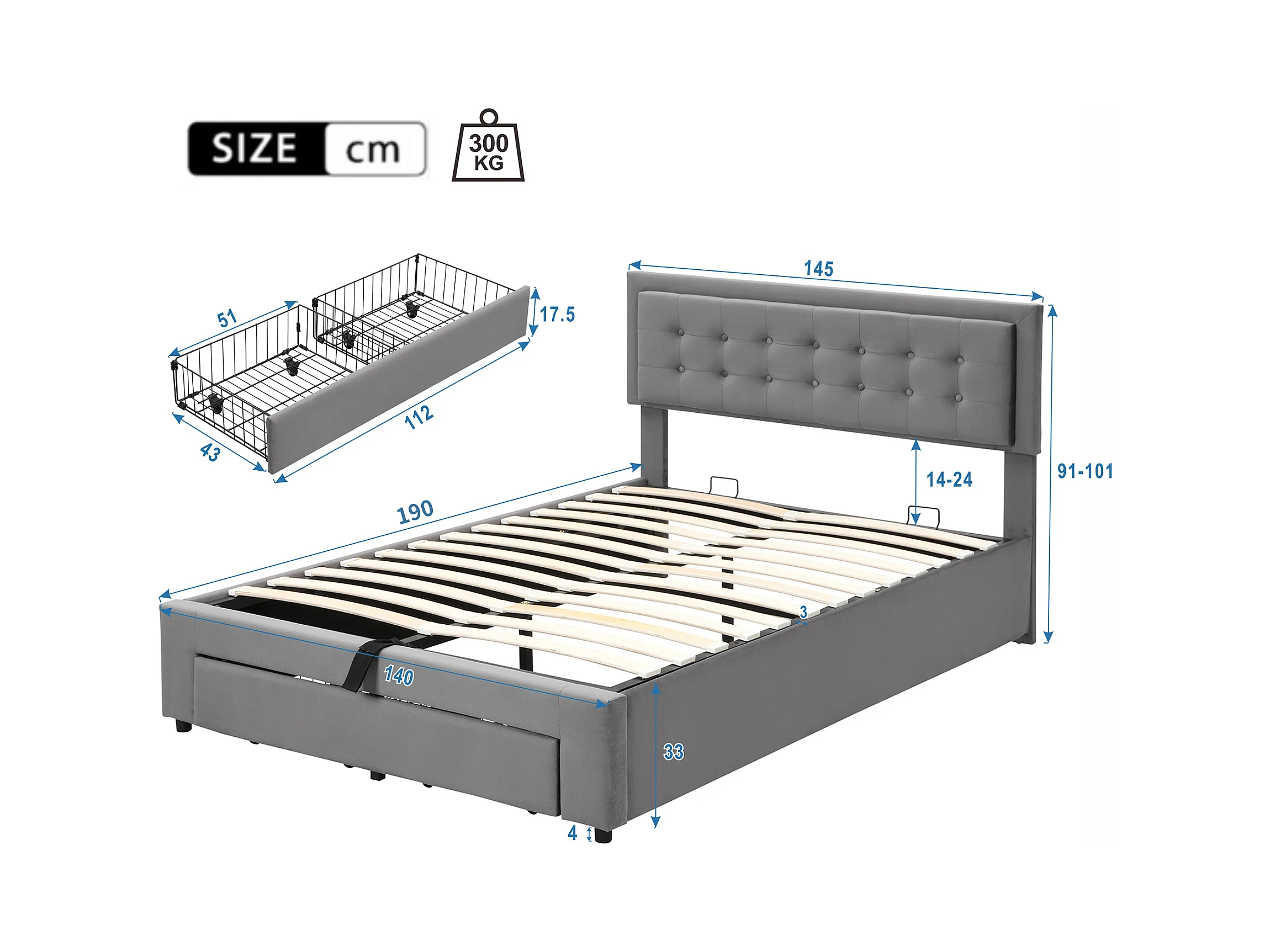 SIZE cm

300 KG

51

17.5

43

112

145

91-101

14-24

190

3

140

33

4