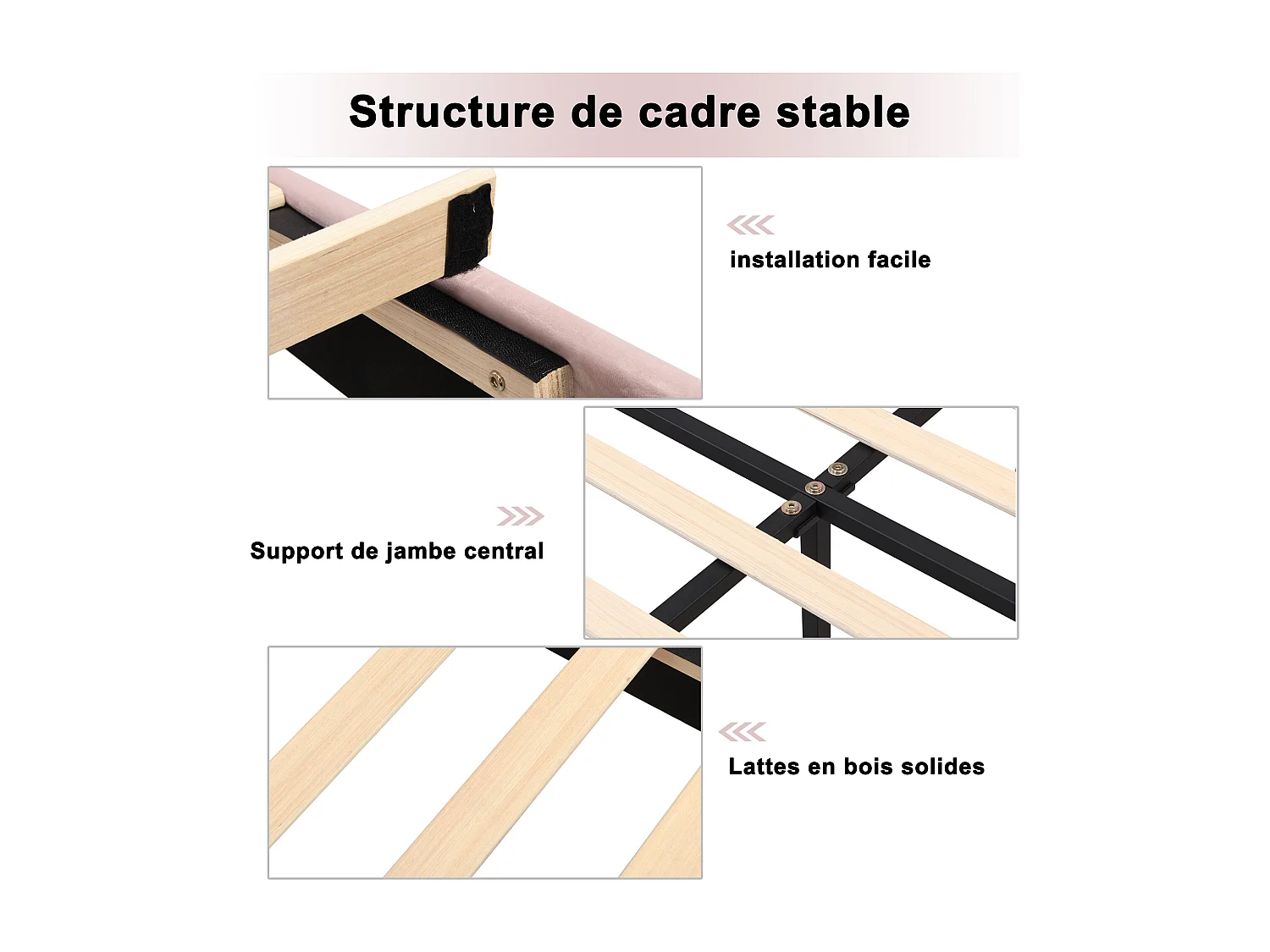 Structure de cadre stable

installation facile

Support de jambe central

Lattes en bois solides