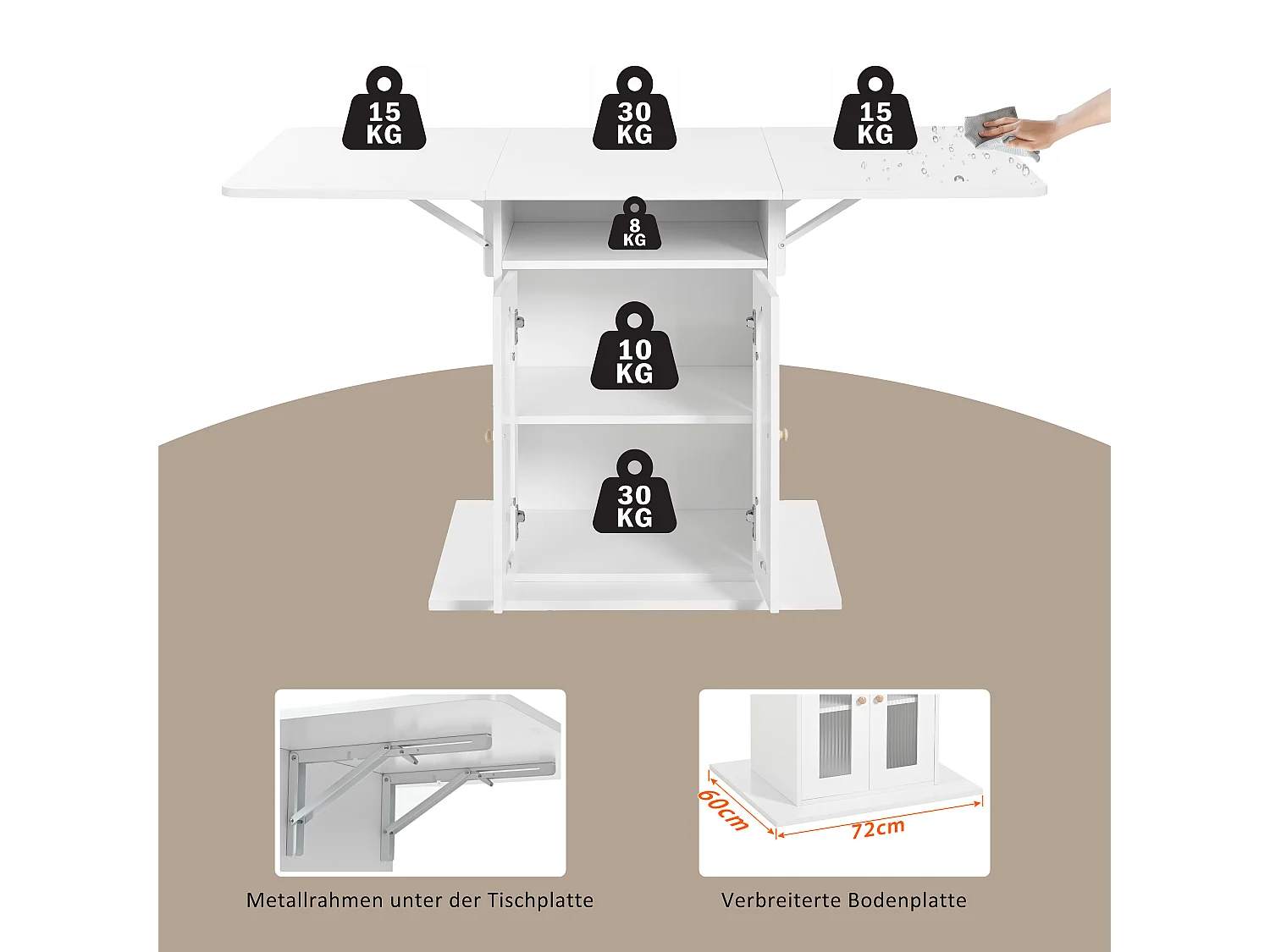 15 KG

30 KG

15 KG

8 KG

10 KG

30 KG

60cm

72cm

Metallrahmen unter der Tischplatte

Verbreiterte Bodenplatte